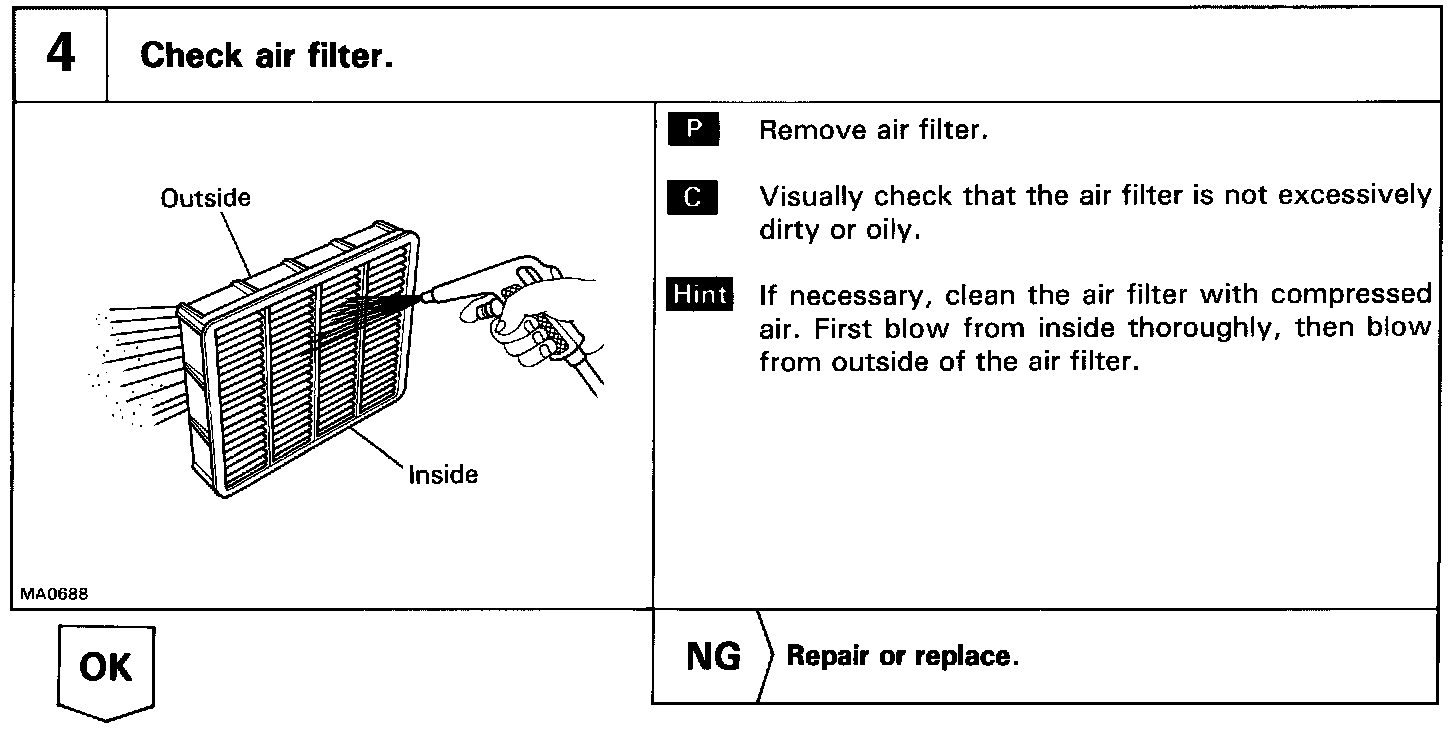 4 Check air filter.

Outside

Inside

MA0688

P Remove air filter.

C Visually check that the air filter is not excessively dirty or oily.

Hint If necessary, clean the air filter with compressed air. First blow from inside thoroughly, then blow from outside of the air filter.

OK

NG Repair or replace.