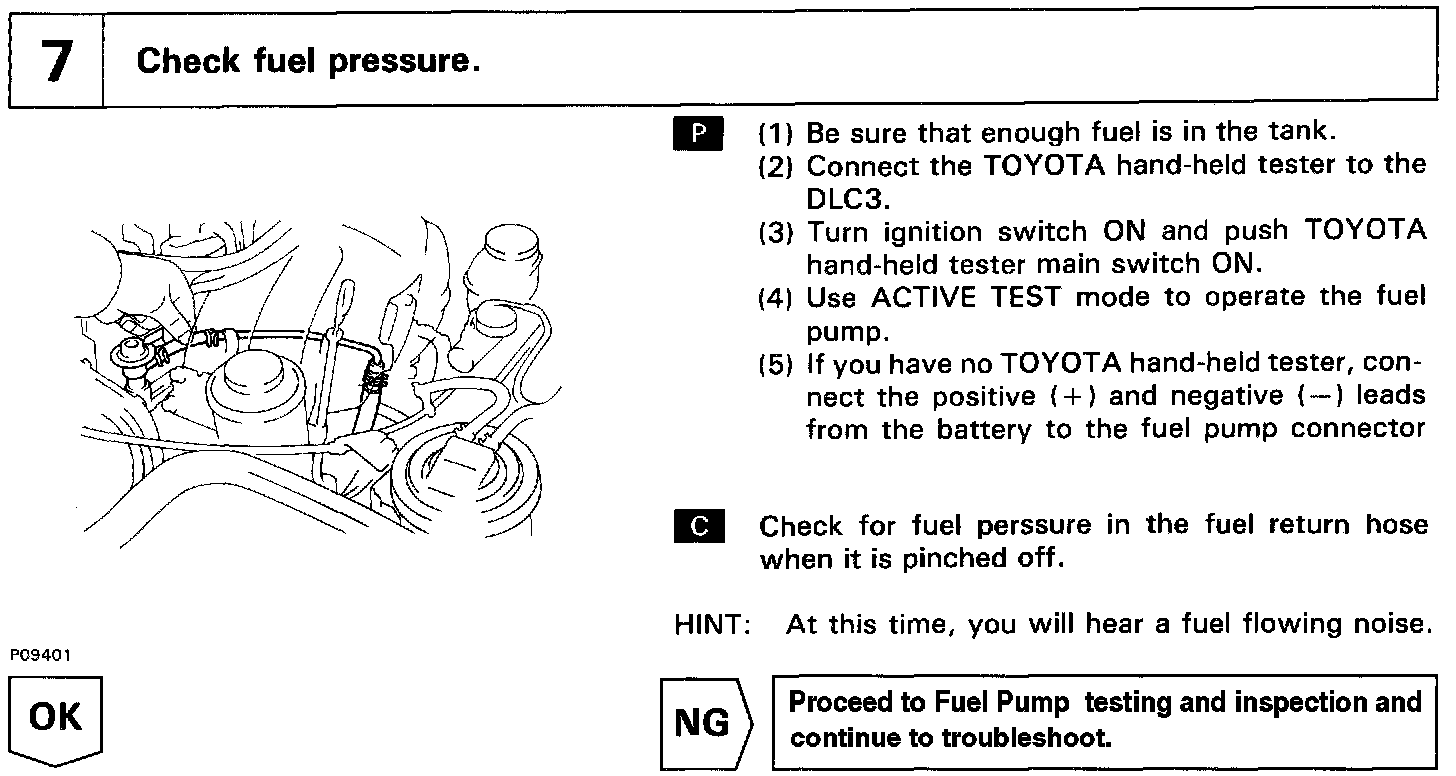 7 Check fuel pressure.

P (1) Be sure that enough fuel is in the tank.
(2) Connect the TOYOTA hand-held tester to the DLC3.
(3) Turn ignition switch ON and push TOYOTA hand-held tester main switch ON.
(4) Use ACTIVE TEST mode to operate the fuel pump.
(5) If you have no TOYOTA hand-held tester, connect the positive (+) and negative (−) leads from the battery to the fuel pump connector

C Check for fuel perssure in the fuel return hose when it is pinched off.

HINT: At this time, you will hear a fuel flowing noise.

P09401

OK

NG

Proceed to Fuel Pump testing and inspection and continue to troubleshoot.