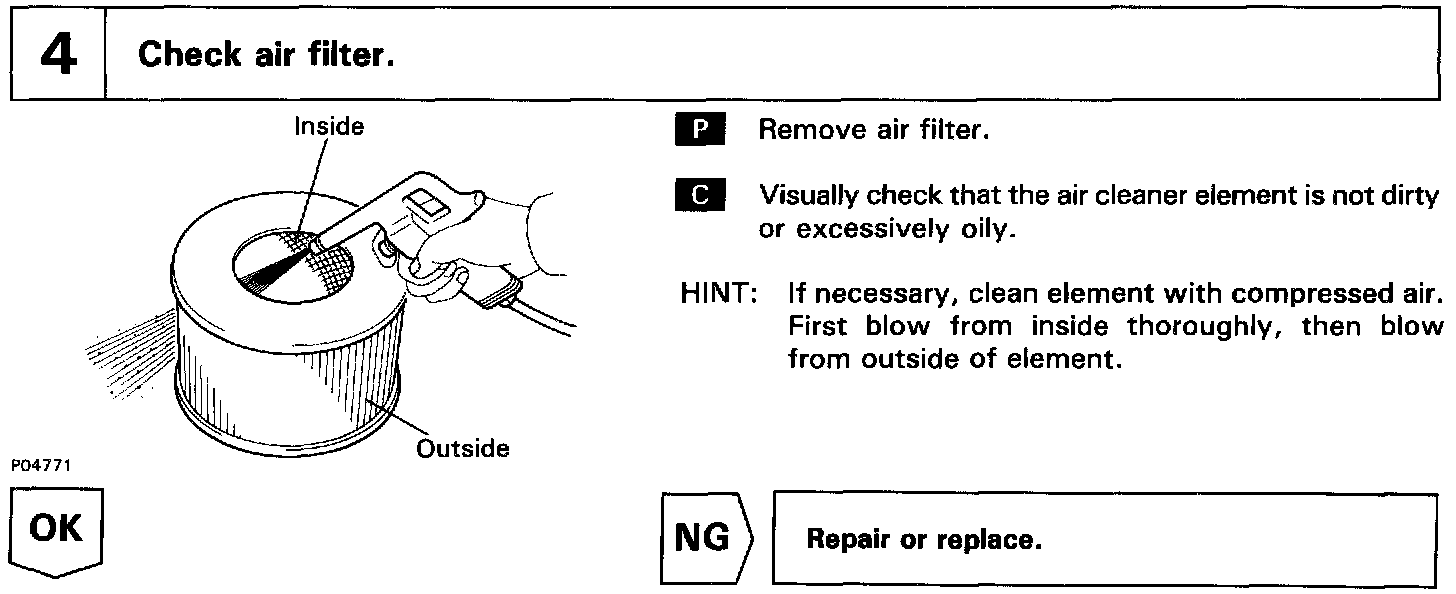 4 Check air filter.

Inside

Outside

P04771

P Remove air filter.

C Visually check that the air cleaner element is not dirty or excessively oily.

HINT: If necessary, clean element with compressed air. First blow from inside thoroughly, then blow from outside of element.

OK

NG

Repair or replace.