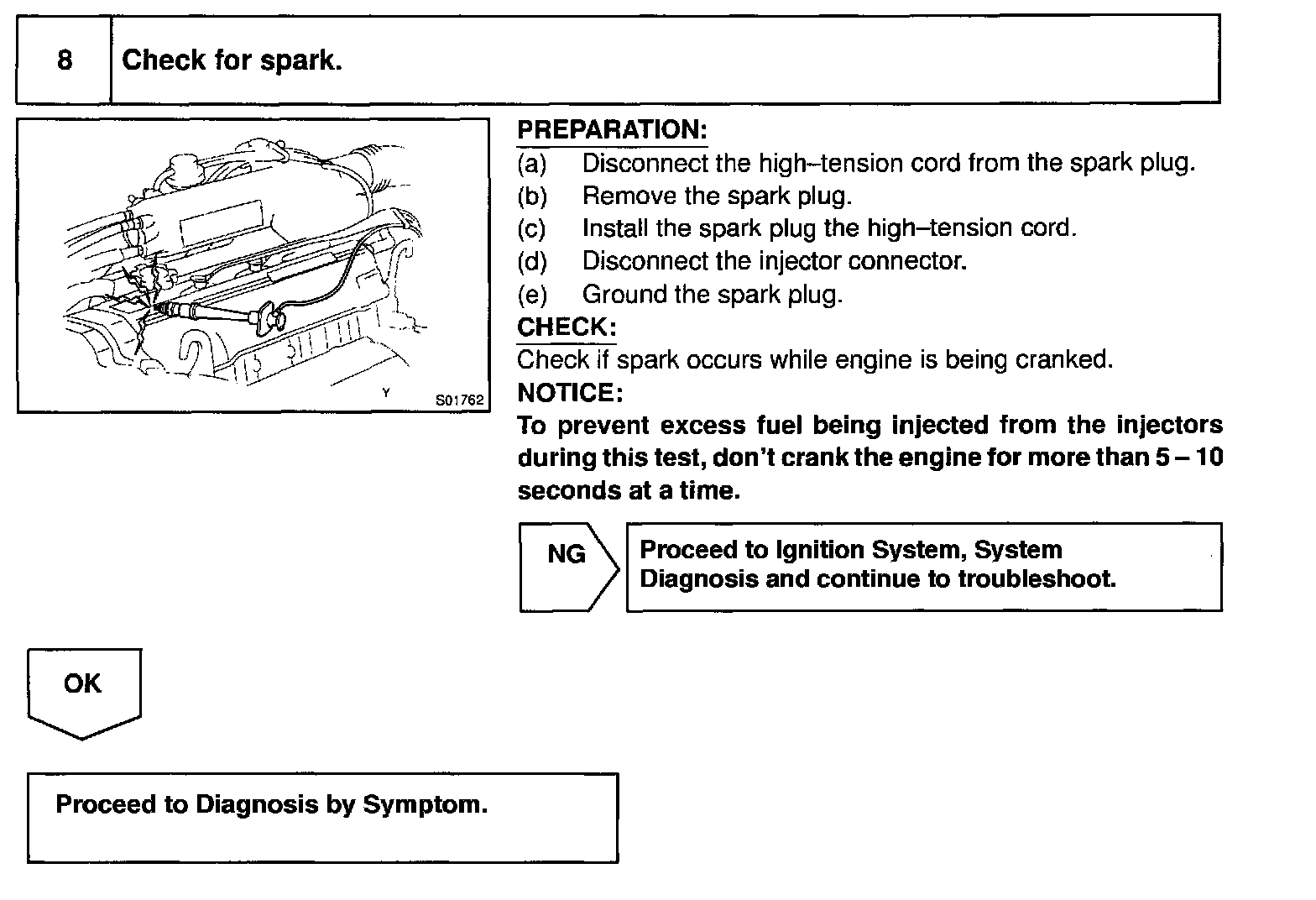 8 Check for spark.

Y S01762

PREPARATION:
(a) Disconnect the high–tension cord from the spark plug.
(b) Remove the spark plug.
(c) Install the spark plug the high–tension cord.
(d) Disconnect the injector connector.
(e) Ground the spark plug.

CHECK:
Check if spark occurs while engine is being cranked.

NOTICE:
To prevent excess fuel being injected from the injectors during this test, don't crank the engine for more than 5 – 10 seconds at a time.

NG

Proceed to Ignition System, System Diagnosis and continue to troubleshoot.

OK

Proceed to Diagnosis by Symptom.