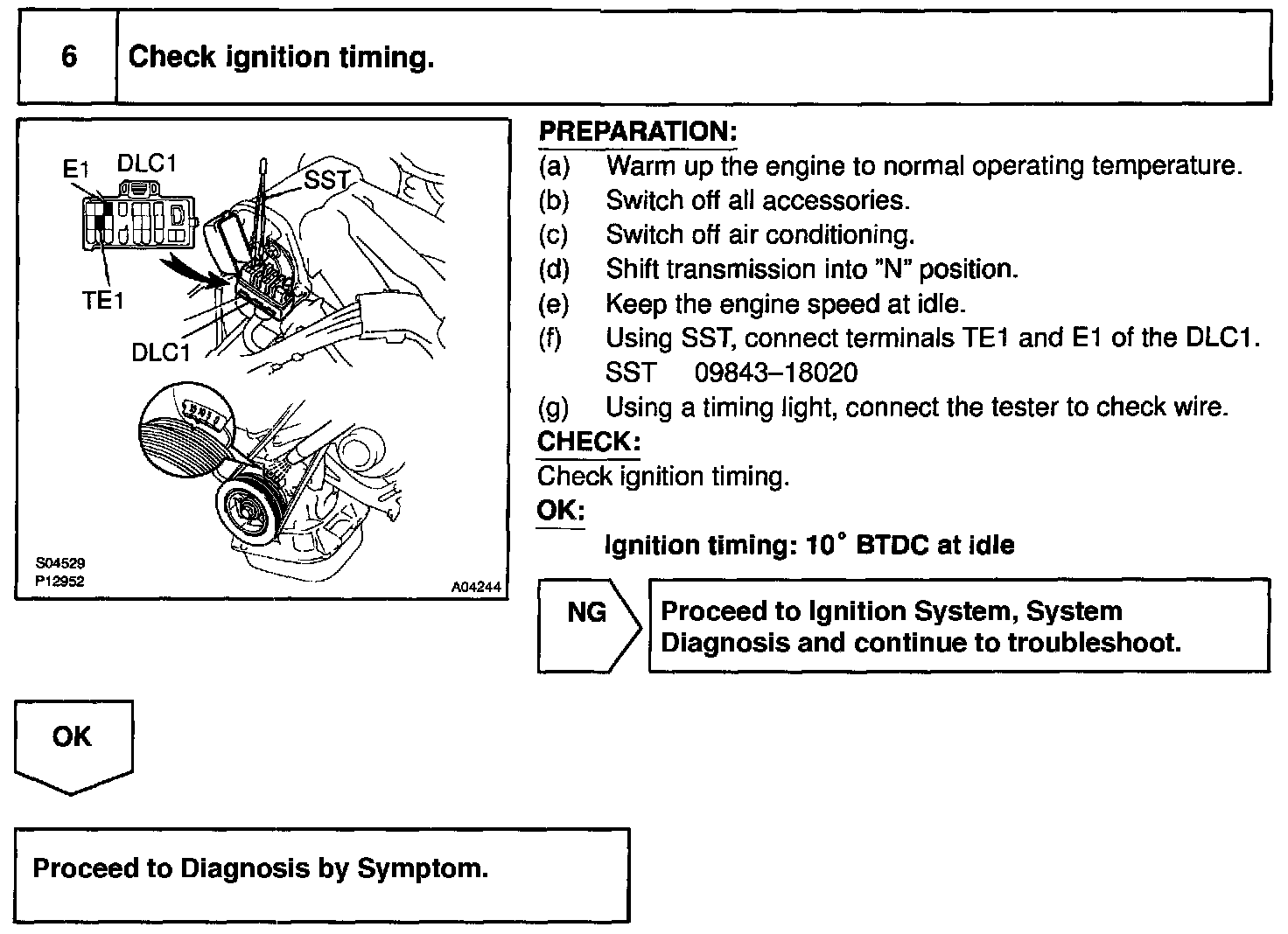 6 Check ignition timing.

E1
DLC1
SST
TE1
DLC1
S04529
P12952
A04244

PREPARATION:
(a) Warm up the engine to normal operating temperature.
(b) Switch off all accessories.
(c) Switch off air conditioning.
(d) Shift transmission into "N" position.
(e) Keep the engine speed at idle.
(f) Using SST, connect terminals TE1 and E1 of the DLC1.
SST 09843–18020
(g) Using a timing light, connect the tester to check wire.
CHECK:
Check ignition timing.
OK:
Ignition timing: 10° BTDC at idle

NG

Proceed to Ignition System, System Diagnosis and continue to troubleshoot.

OK

Proceed to Diagnosis by Symptom.