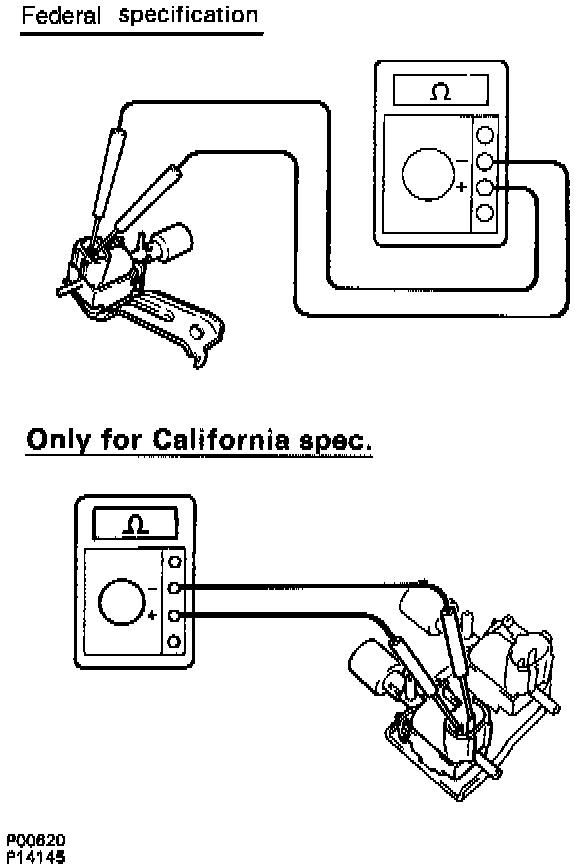 Federal specification

Ω

−

+

Only for California spec.

Ω

−

+

P00620
P14145