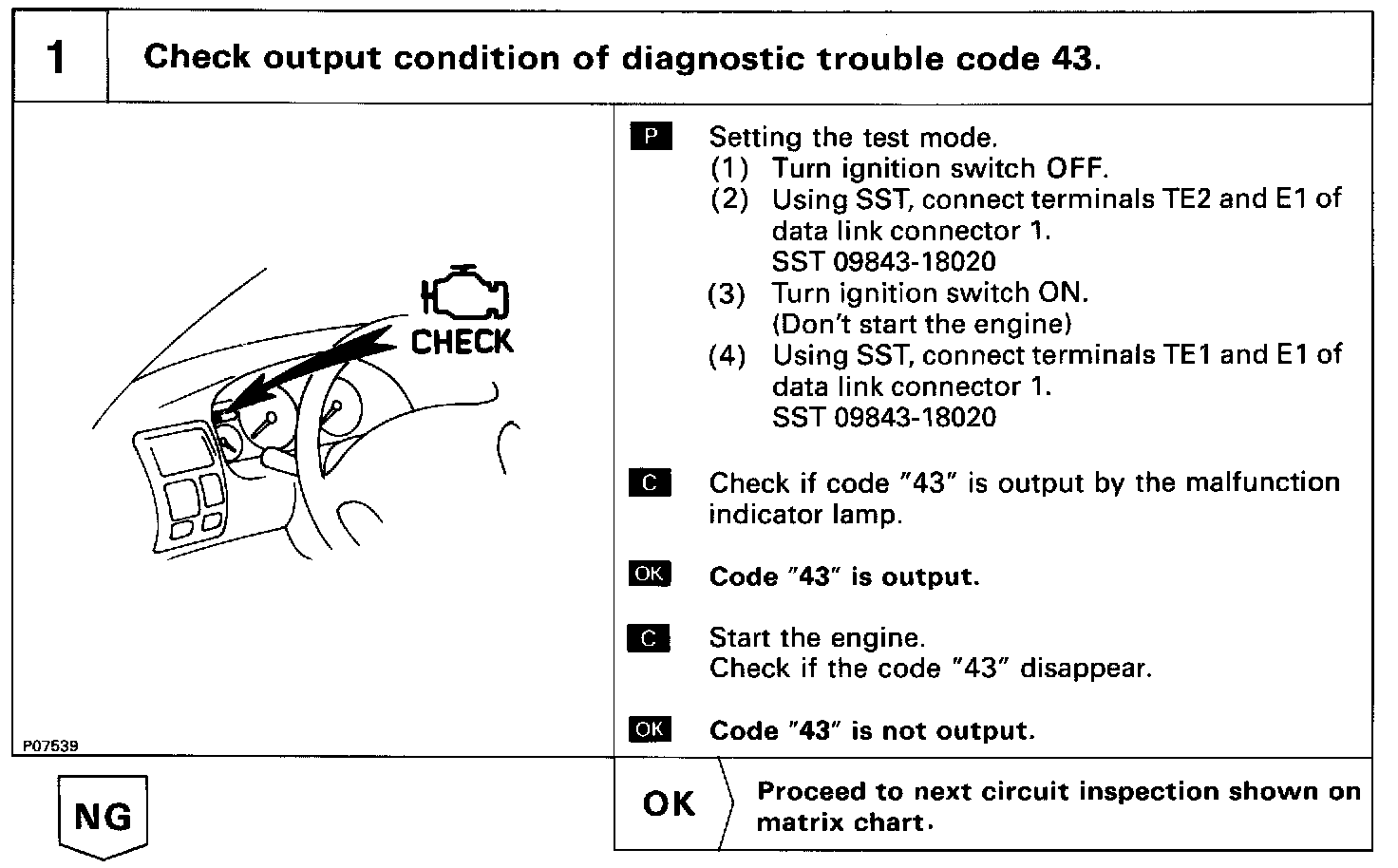 1 Check output condition of diagnostic trouble code 43.

CHECK

P07539

P Setting the test mode.
(1) Turn ignition switch OFF.
(2) Using SST, connect terminals TE2 and E1 of data link connector 1.
SST 09843-18020
(3) Turn ignition switch ON.
(Don't start the engine)
(4) Using SST, connect terminals TE1 and E1 of data link connector 1.
SST 09843-18020

C Check if code "43" is output by the malfunction indicator lamp.

OK Code "43" is output.

C Start the engine.
Check if the code "43" disappear.

OK Code "43" is not output.

NG

OK Proceed to next circuit inspection shown on matrix chart.