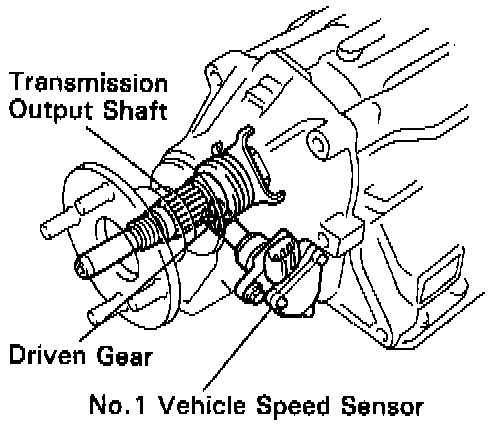 Transmission
Output Shaft

Driven Gear

No.1 Vehicle Speed Sensor