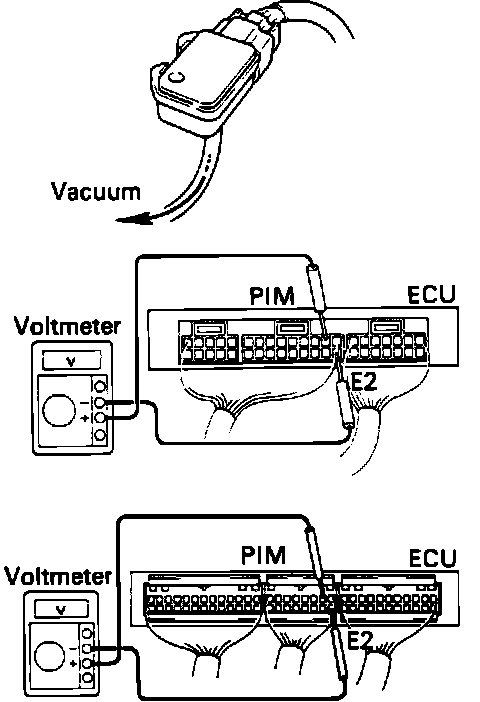 Vacuum

PIM
ECU
Voltmeter
V
−
+
E2

PIM
ECU
Voltmeter
V
−
+
E2