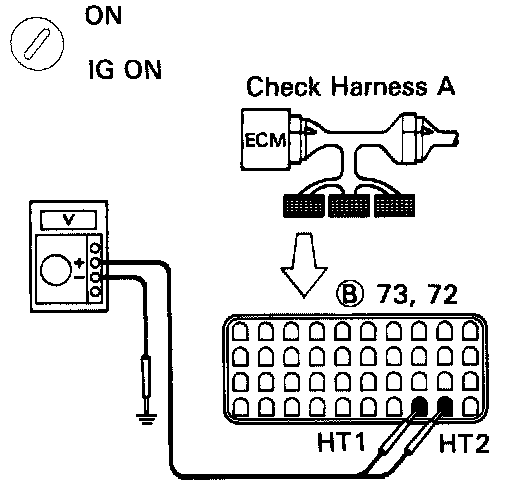 ON

IG ON

Check Harness A

ECM

V

+

−

Ⓑ 73, 72

HT1

HT2