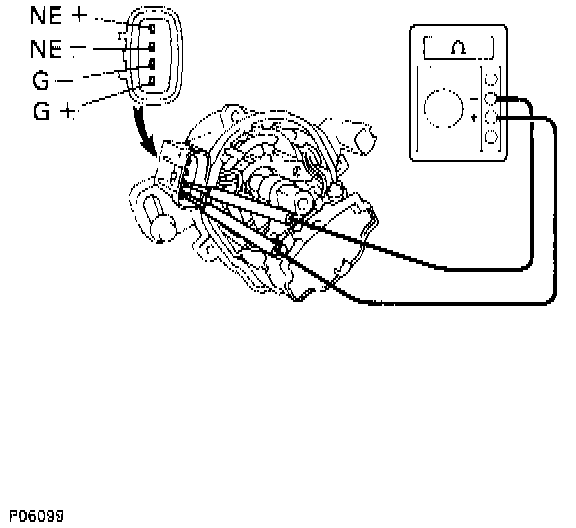 NE +
NE −
G −
G +

Ω

−
+

P06099