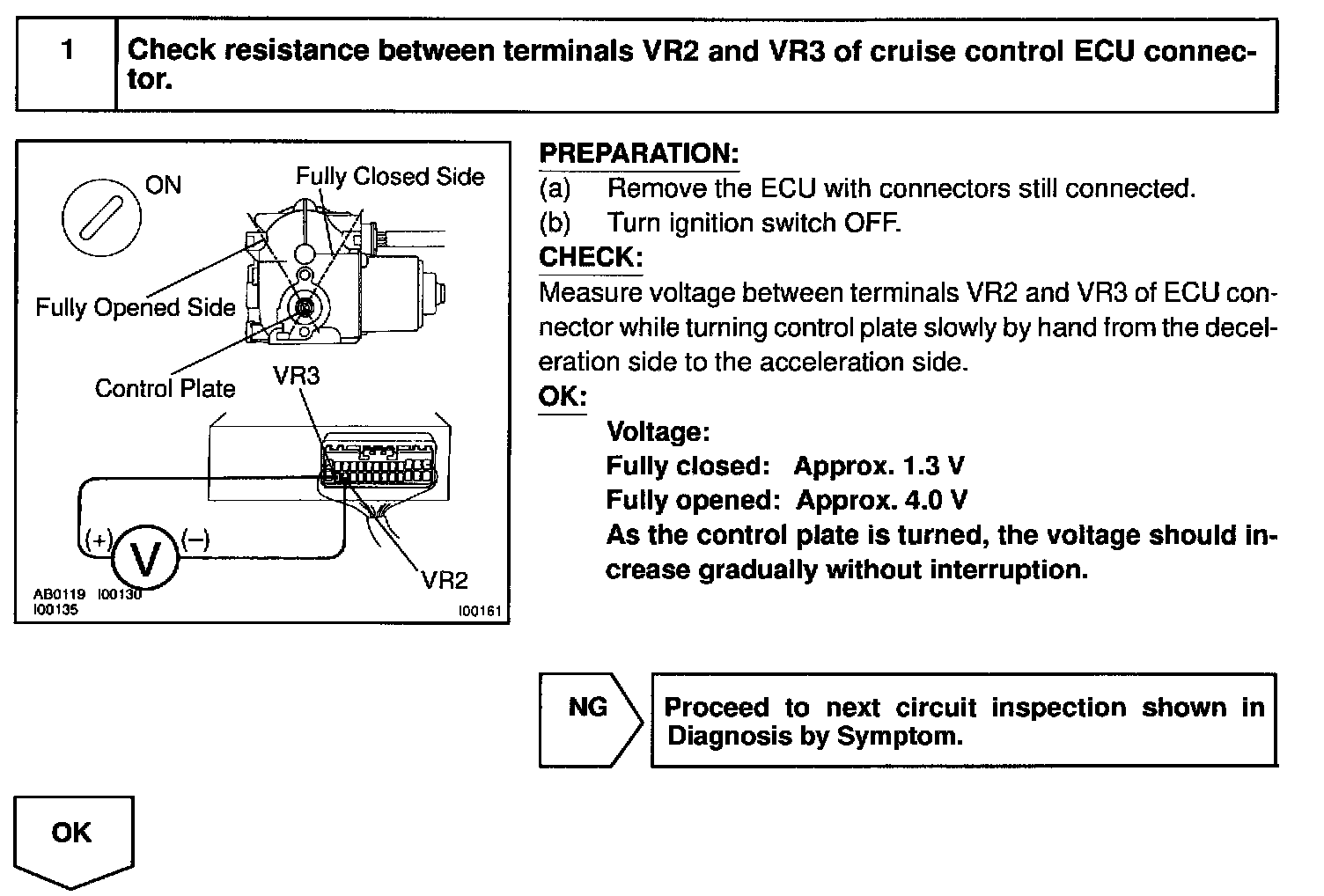 1 Check resistance between terminals VR2 and VR3 of cruise control ECU connector.

ON
Fully Closed Side
Fully Opened Side
Control Plate
VR3
(+) V (–)
VR2
AB0119 I00130
I00135
I00161

PREPARATION:
(a) Remove the ECU with connectors still connected.
(b) Turn ignition switch OFF.
CHECK:
Measure voltage between terminals VR2 and VR3 of ECU connector while turning control plate slowly by hand from the deceleration side to the acceleration side.
OK:
Voltage:
Fully closed: Approx. 1.3 V
Fully opened: Approx. 4.0 V
As the control plate is turned, the voltage should increase gradually without interruption.

NG
Proceed to next circuit inspection shown in Diagnosis by Symptom.

OK