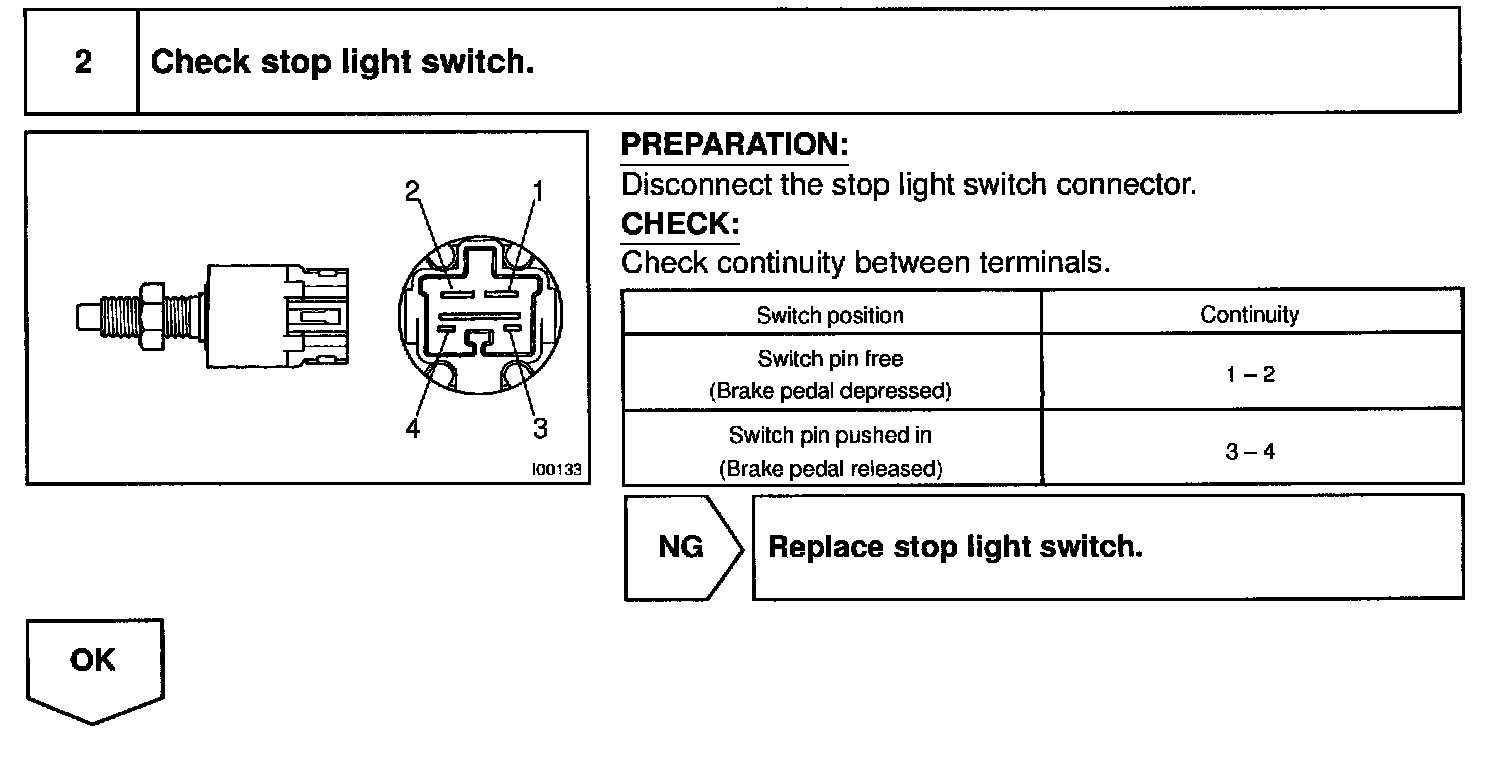 2 Check stop light switch.

2
1
4
3
I00133

PREPARATION:
Disconnect the stop light switch connector.

CHECK:
Check continuity between terminals.

| Switch position | Continuity |
|---|---|
| Switch pin free (Brake pedal depressed) | 1 – 2 |
| Switch pin pushed in (Brake pedal released) | 3 – 4 |

NG

Replace stop light switch.

OK