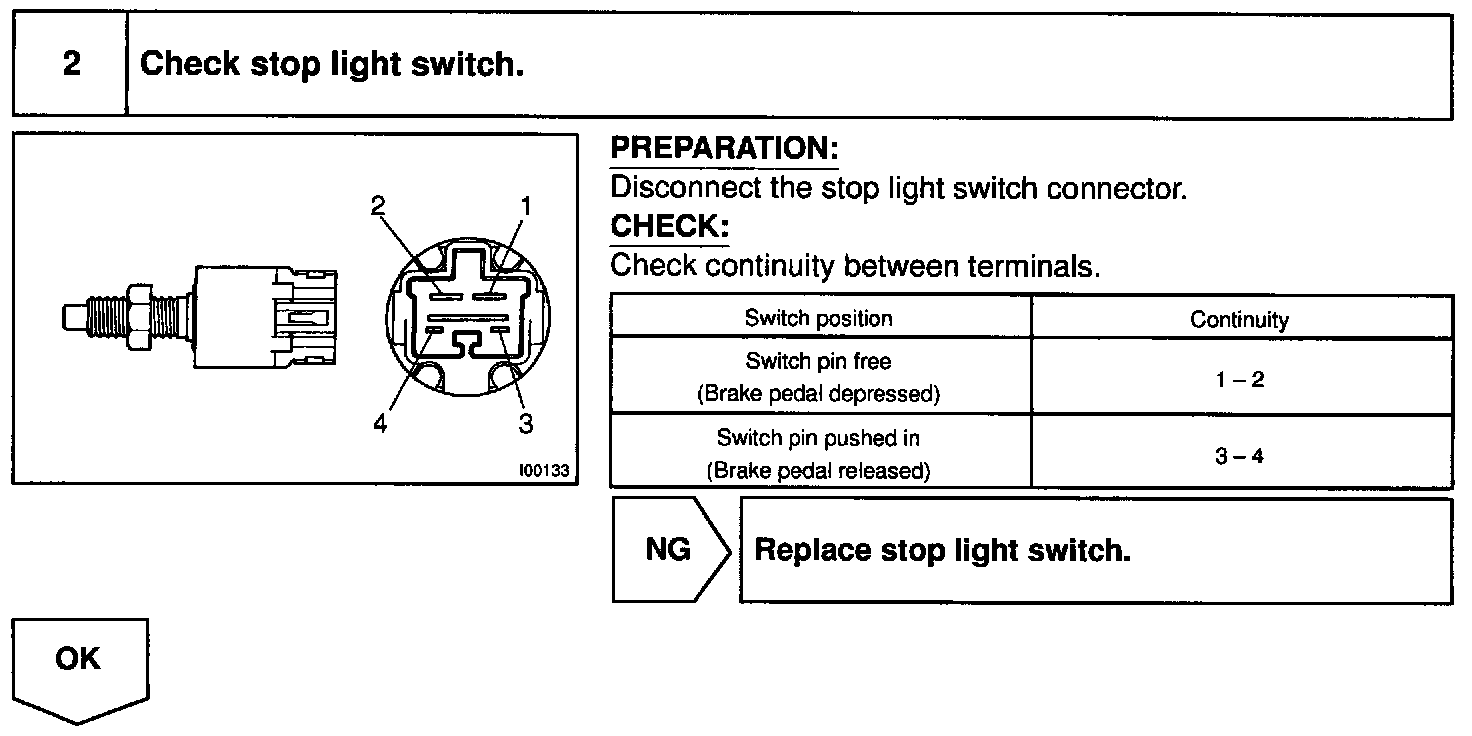 2 Check stop light switch.

2
1
4
3
I00133

PREPARATION:
Disconnect the stop light switch connector.

CHECK:
Check continuity between terminals.

| Switch position | Continuity |
|---|---|
| Switch pin free (Brake pedal depressed) | 1 – 2 |
| Switch pin pushed in (Brake pedal released) | 3 – 4 |

NG Replace stop light switch.

OK