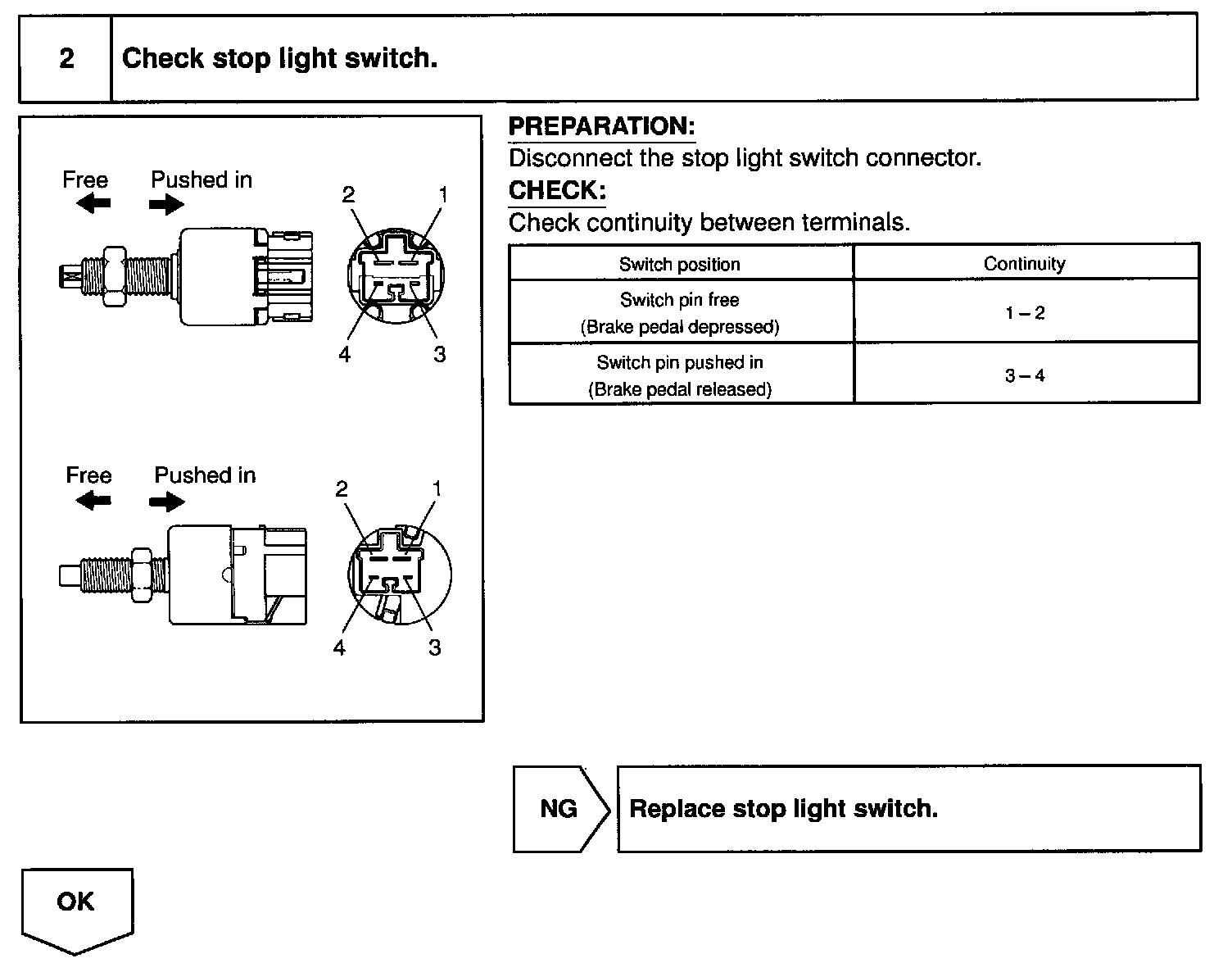 2 Check stop light switch.

Free Pushed in

2 1

4 3

Free Pushed in

2 1

4 3

PREPARATION:
Disconnect the stop light switch connector.

CHECK:
Check continuity between terminals.

| Switch position | Continuity |
|---|---|
| Switch pin free (Brake pedal depressed) | 1 – 2 |
| Switch pin pushed in (Brake pedal released) | 3 – 4 |

NG Replace stop light switch.

OK