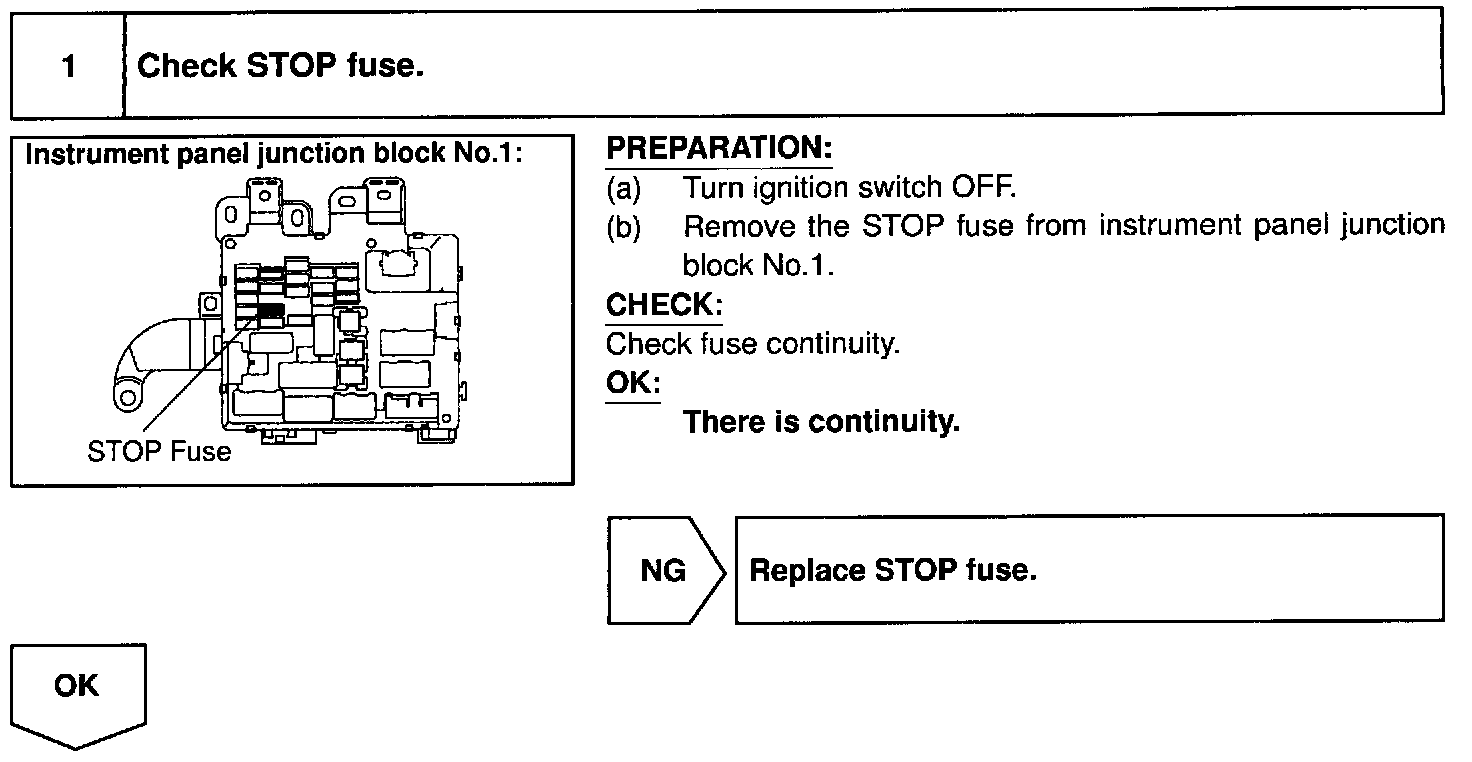 1 Check STOP fuse.

Instrument panel junction block No.1:

STOP Fuse

PREPARATION:
(a) Turn ignition switch OFF.
(b) Remove the STOP fuse from instrument panel junction block No.1.

CHECK:
Check fuse continuity.

OK:
There is continuity.

NG

Replace STOP fuse.

OK