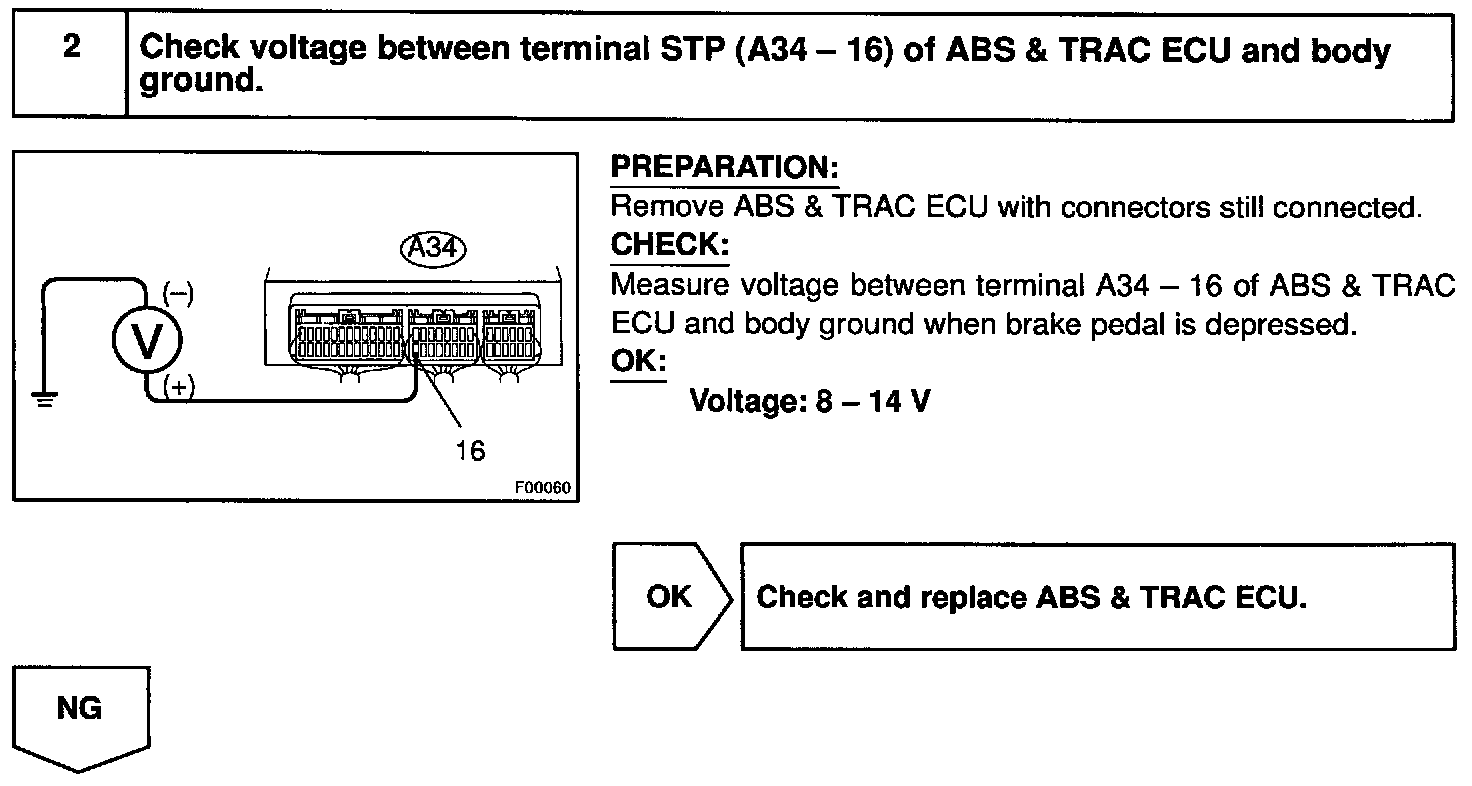 2

Check voltage between terminal STP (A34 – 16) of ABS & TRAC ECU and body ground.

A34

(–)

V

(+)

16

F00060

PREPARATION:
Remove ABS & TRAC ECU with connectors still connected.

CHECK:
Measure voltage between terminal A34 – 16 of ABS & TRAC ECU and body ground when brake pedal is depressed.

OK:
Voltage: 8 – 14 V

OK

Check and replace ABS & TRAC ECU.

NG