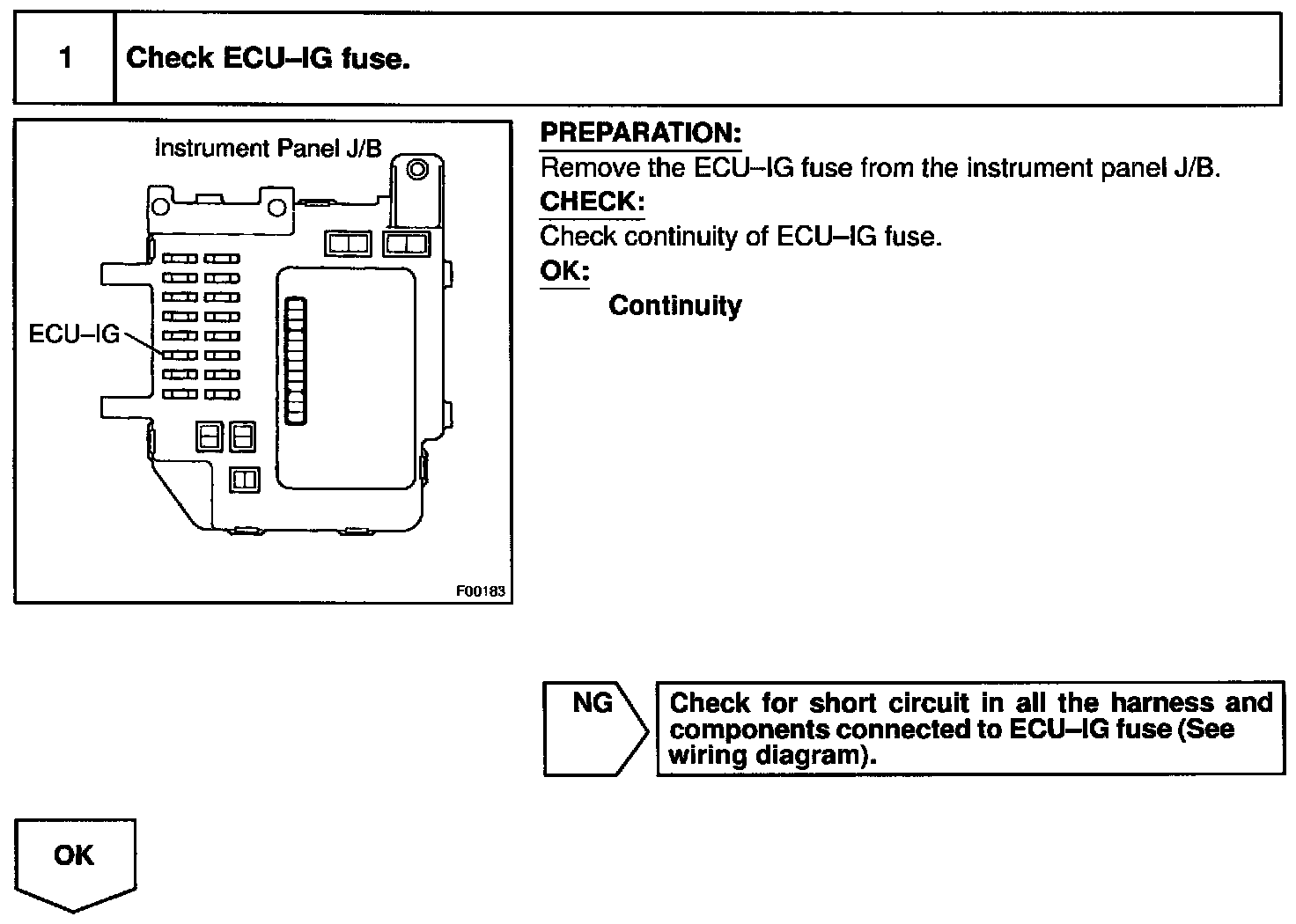 | 1 | Check ECU–IG fuse. |
|---|---|

Instrument Panel J/B

ECU–IG

F00183

PREPARATION:
Remove the ECU–IG fuse from the instrument panel J/B.

CHECK:
Check continuity of ECU–IG fuse.

OK:
Continuity

NG

Check for short circuit in all the harness and components connected to ECU–IG fuse (See wiring diagram).

OK