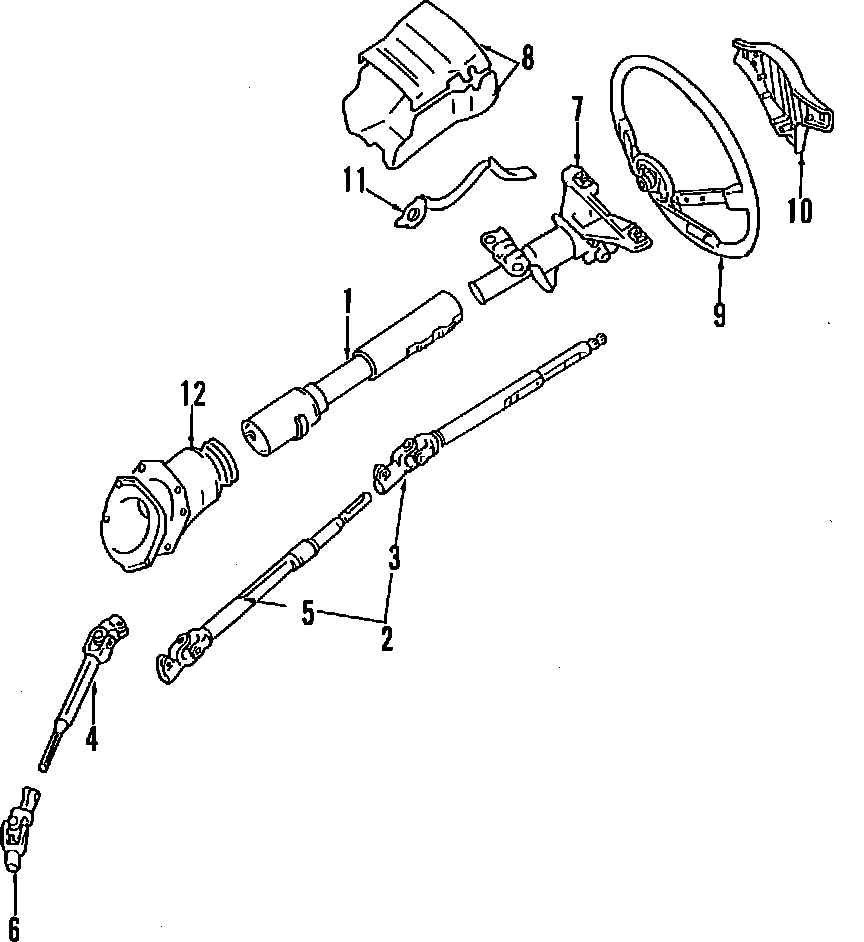 8
7
10
11
9
1
12
3
5
2
4
6