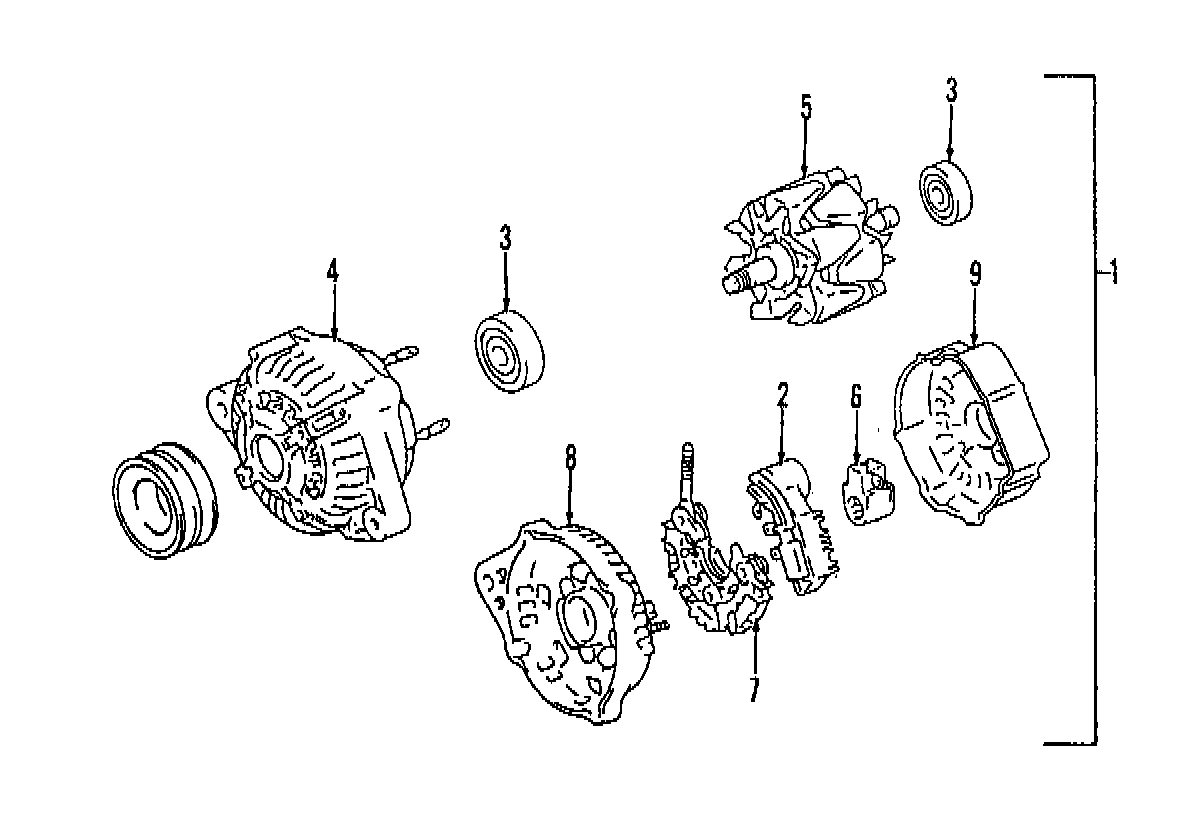 5
3
3
4
9
1
2
6
8
7