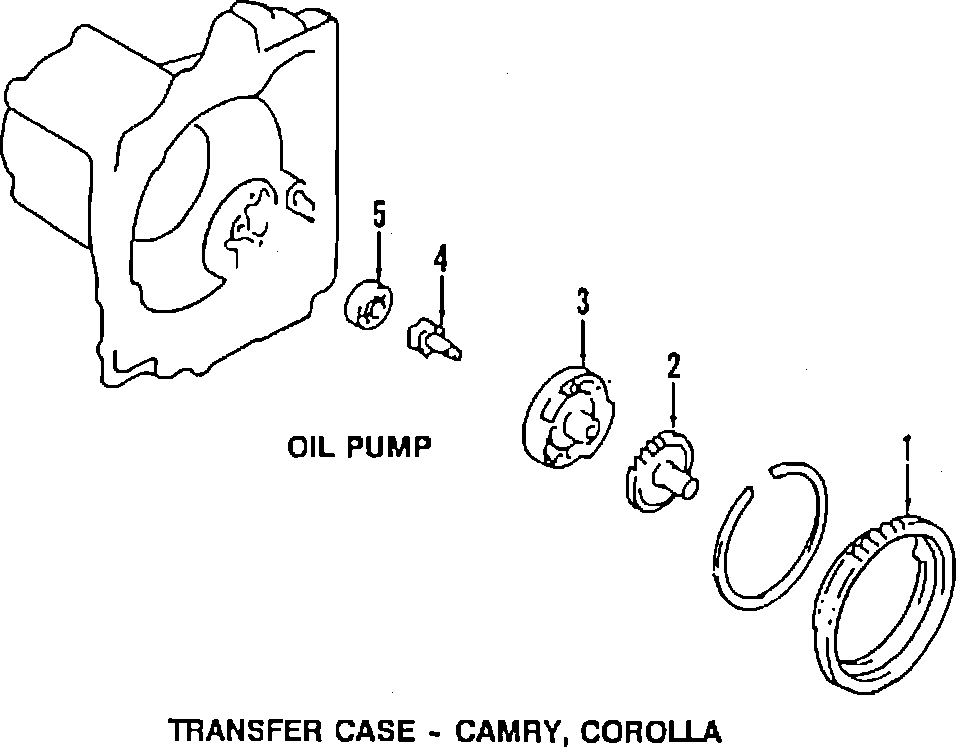 5
4
3
2
1
OIL PUMP
TRANSFER CASE - CAMRY, COROLLA