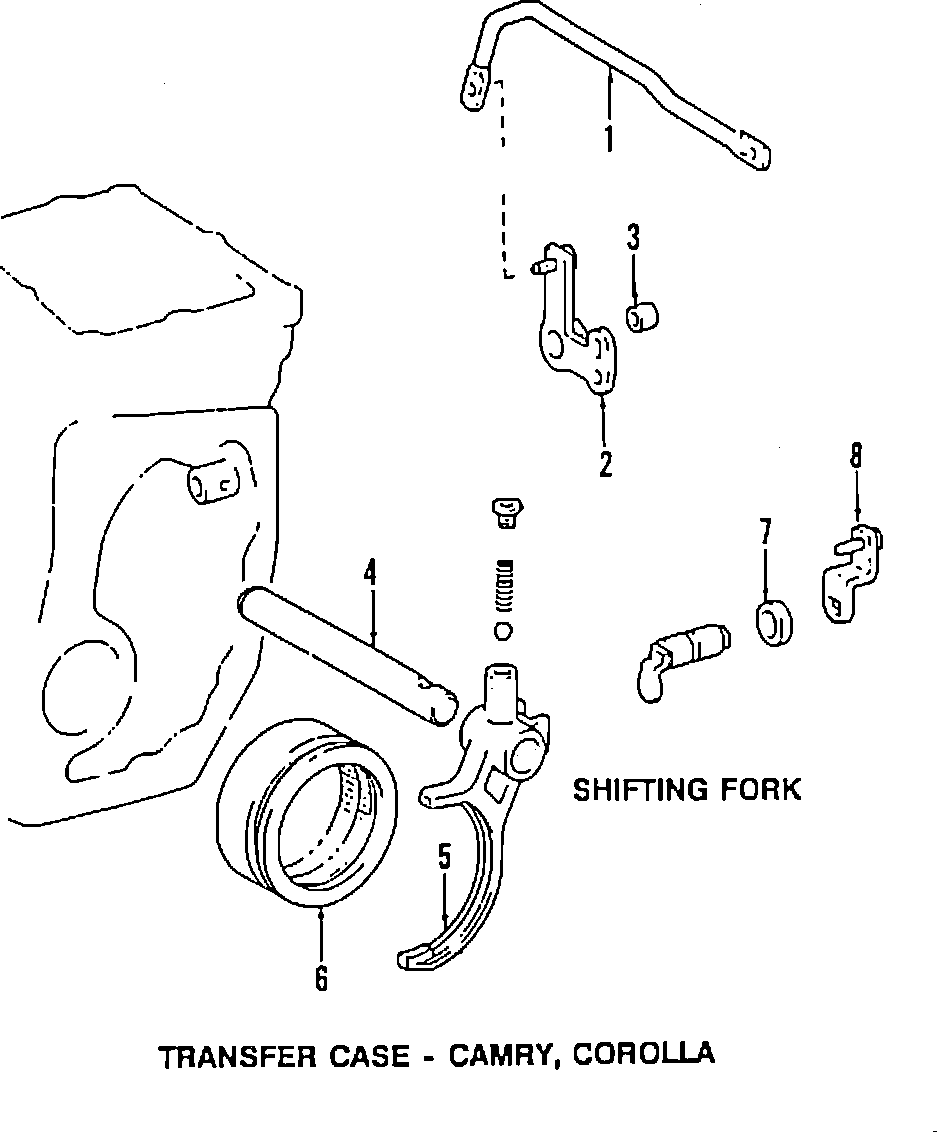 1

3

2

8

7

4

SHIFTING FORK

5

6

TRANSFER CASE - CAMRY, COROLLA