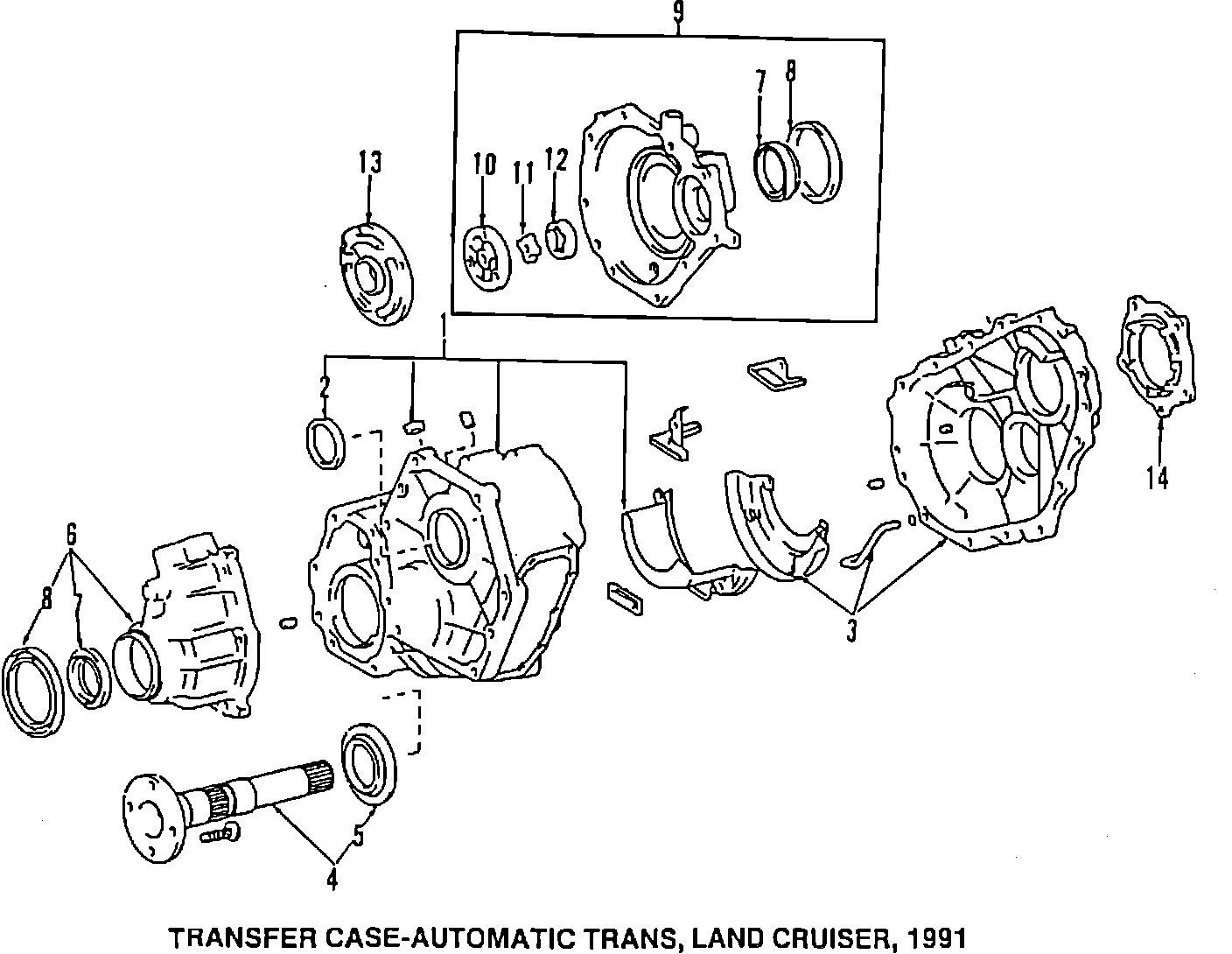 9
7
8
13
10
11
12
1
2
14
6
8
3
5
4
TRANSFER CASE-AUTOMATIC TRANS, LAND CRUISER, 1991