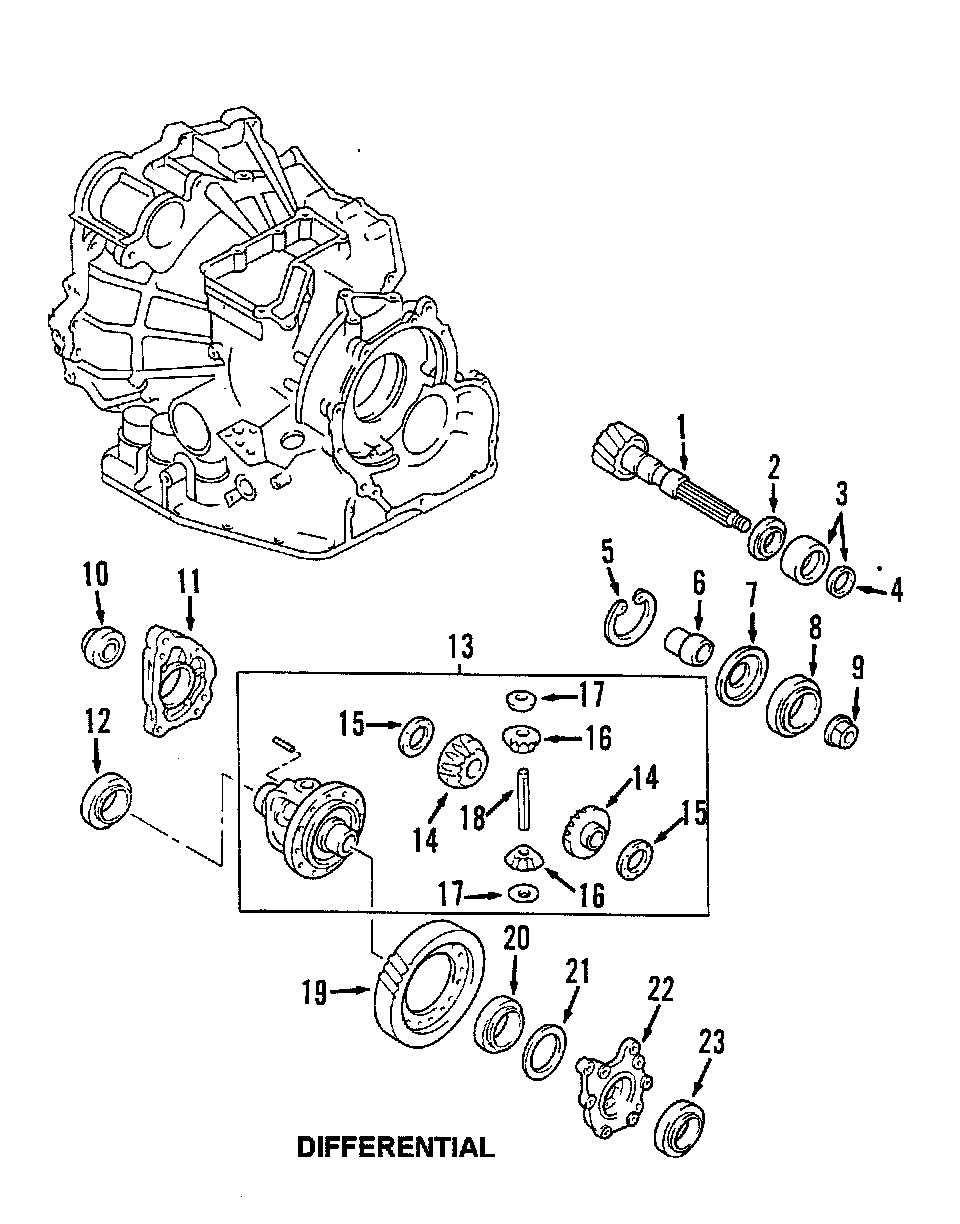 1
2
3
4
5
6
7
8
9
10
11
12
13
17
15
16
14
18
14
15
17
16
19
20
21
22
23
DIFFERENTIAL