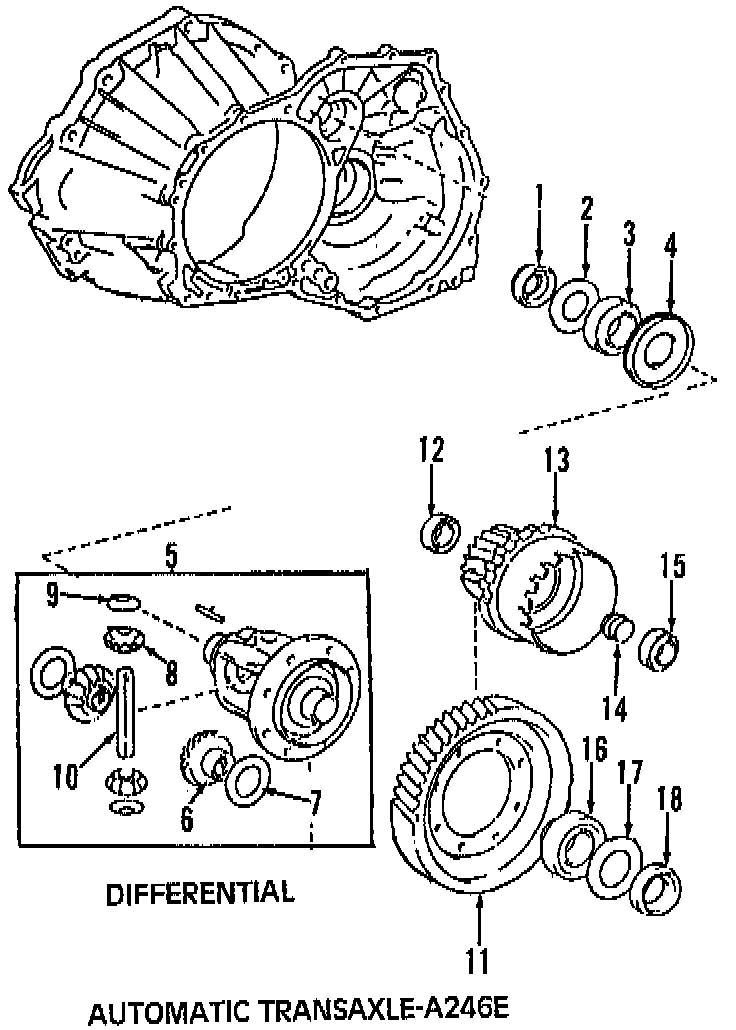 1
2
3
4
12
13
15
14
5
9
8
10
6
7
16
17
18
11

DIFFERENTIAL

AUTOMATIC TRANSAXLE-A246E