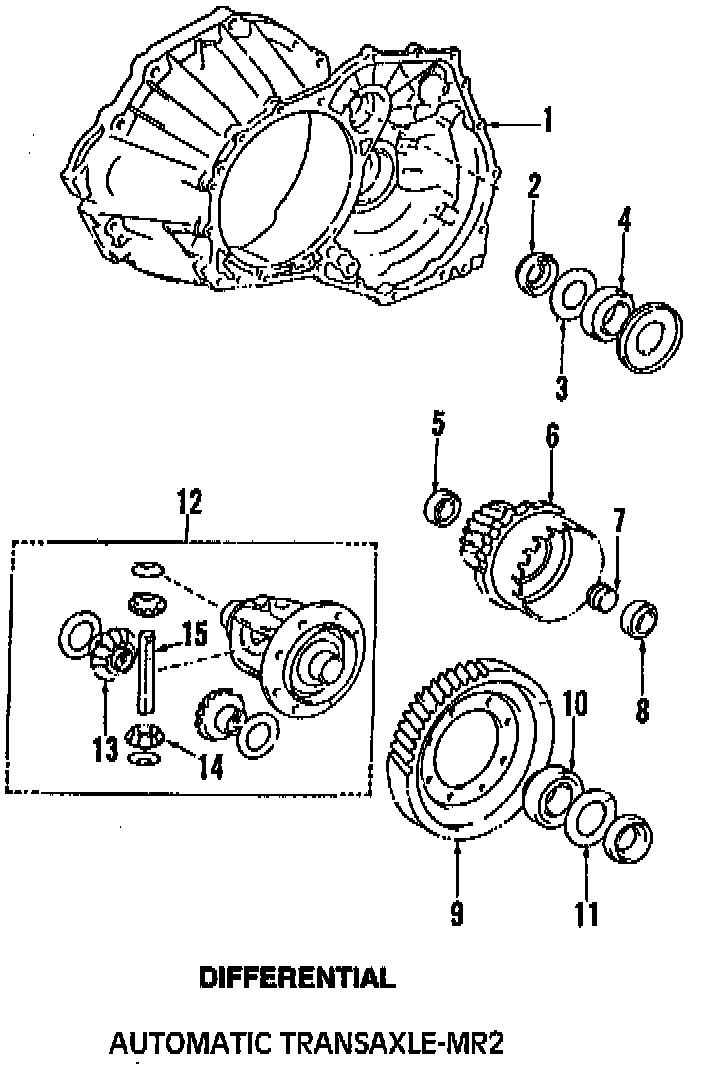 1
2
4
3
5
6
7
8
12
15
13
14
10
9
11

DIFFERENTIAL

AUTOMATIC TRANSAXLE-MR2