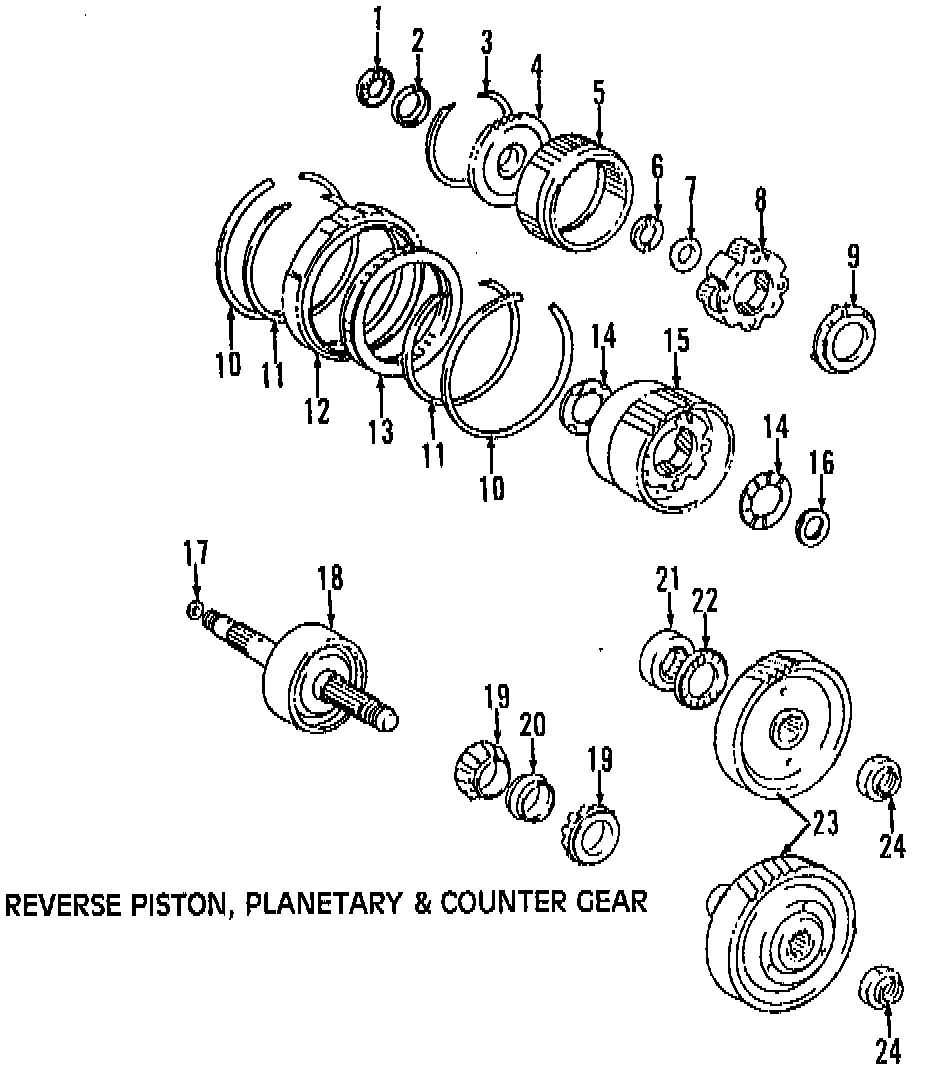 1
2
3
4
5
6
7
8
9
10
11
12
13
11
10
14
15
14
16
17
18
21
22
19
20
19
23
24
24
REVERSE PISTON, PLANETARY & COUNTER GEAR