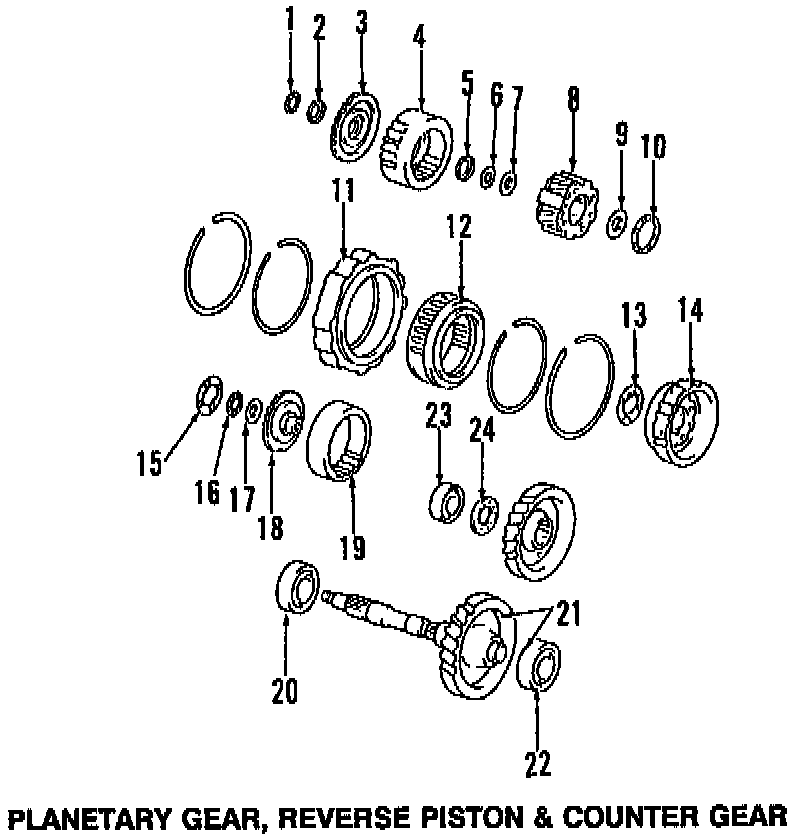 1 2 3 4 5 6 7 8 9 10

11 12

13 14

15 16 17 18 19 23 24

20 21

22

PLANETARY GEAR, REVERSE PISTON & COUNTER GEAR