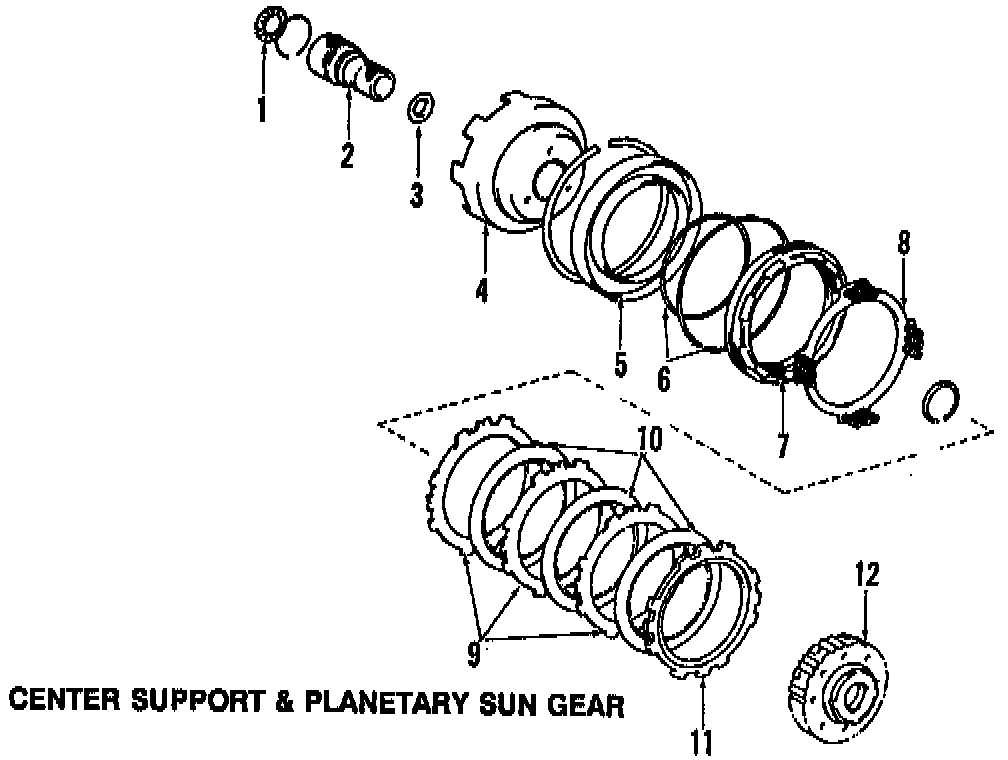 1
2
3
4
5
6
7
8
10
9
11
12
CENTER SUPPORT & PLANETARY SUN GEAR