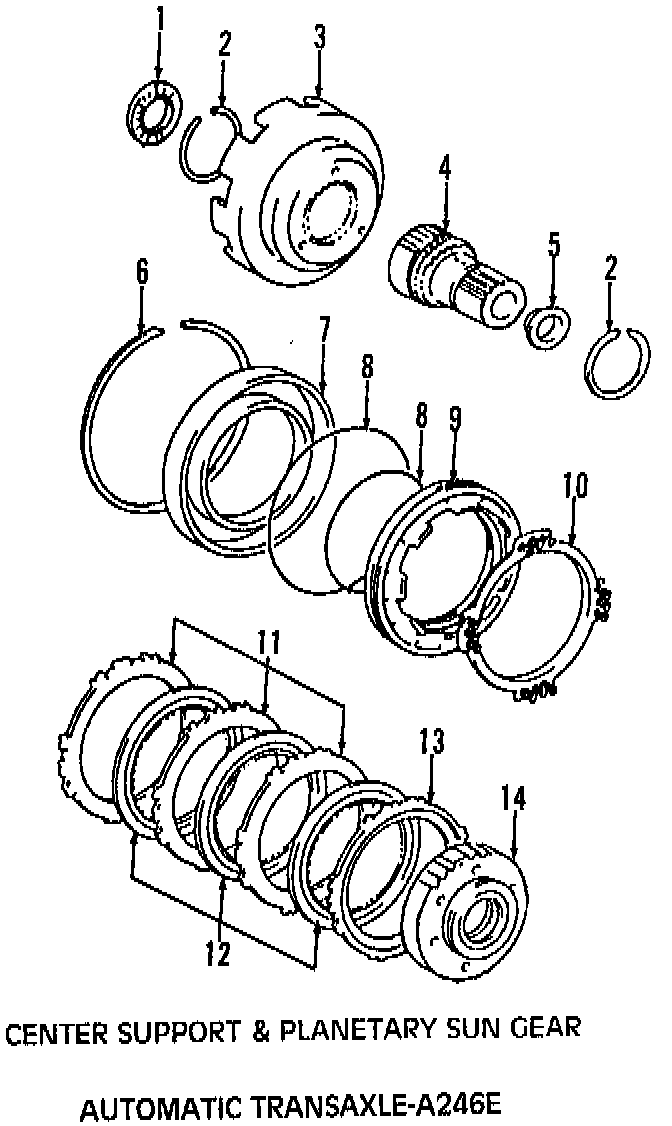 1
2
3
4
5
2
6
7
8
8
9
10
11
13
14
12

CENTER SUPPORT & PLANETARY SUN GEAR

AUTOMATIC TRANSAXLE-A246E