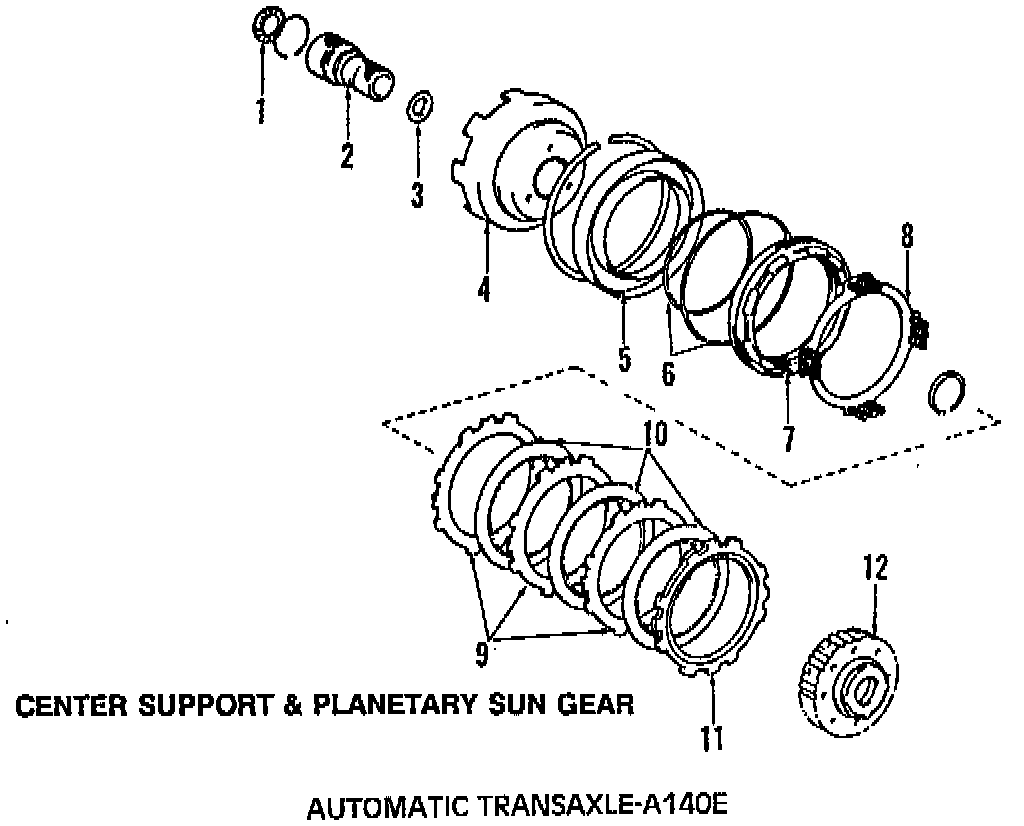 1
2
3
4
5
6
7
8
10
9
11
12

CENTER SUPPORT & PLANETARY SUN GEAR

AUTOMATIC TRANSAXLE-A140E