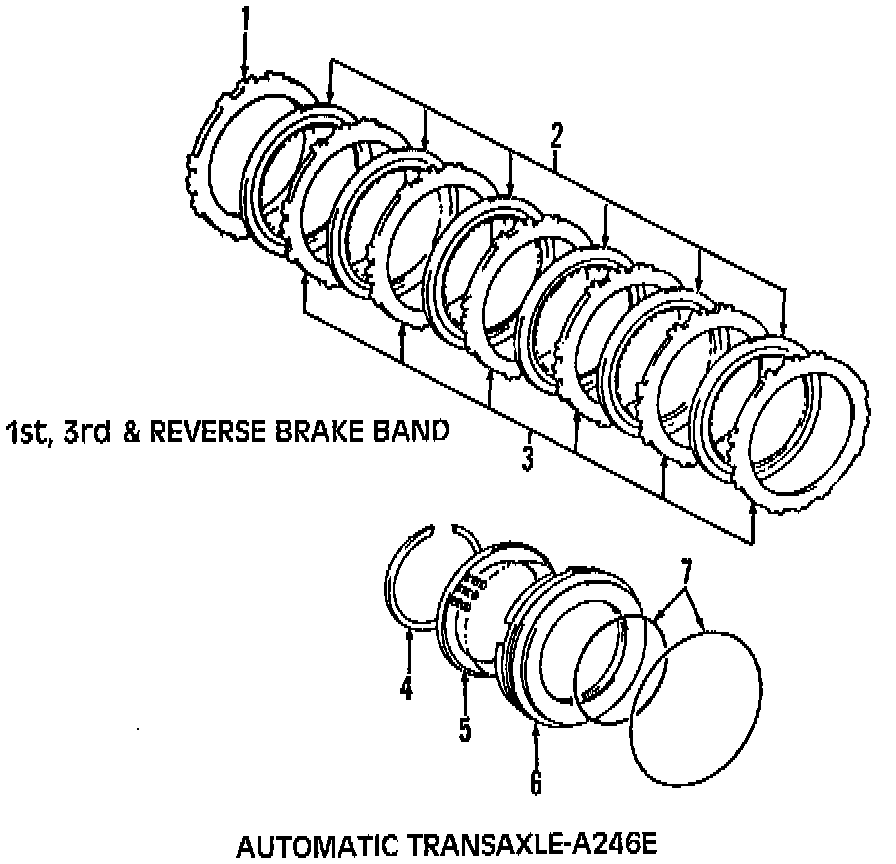 1
2
1st, 3rd & REVERSE BRAKE BAND
3
7
4
5
6
AUTOMATIC TRANSAXLE-A246E