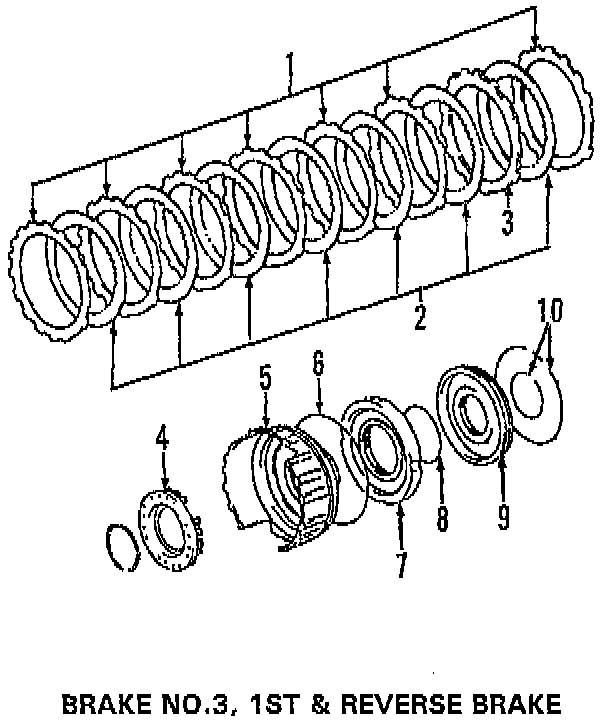 1
3
2
10
5
6
4
8
9
7

BRAKE NO.3, 1ST & REVERSE BRAKE