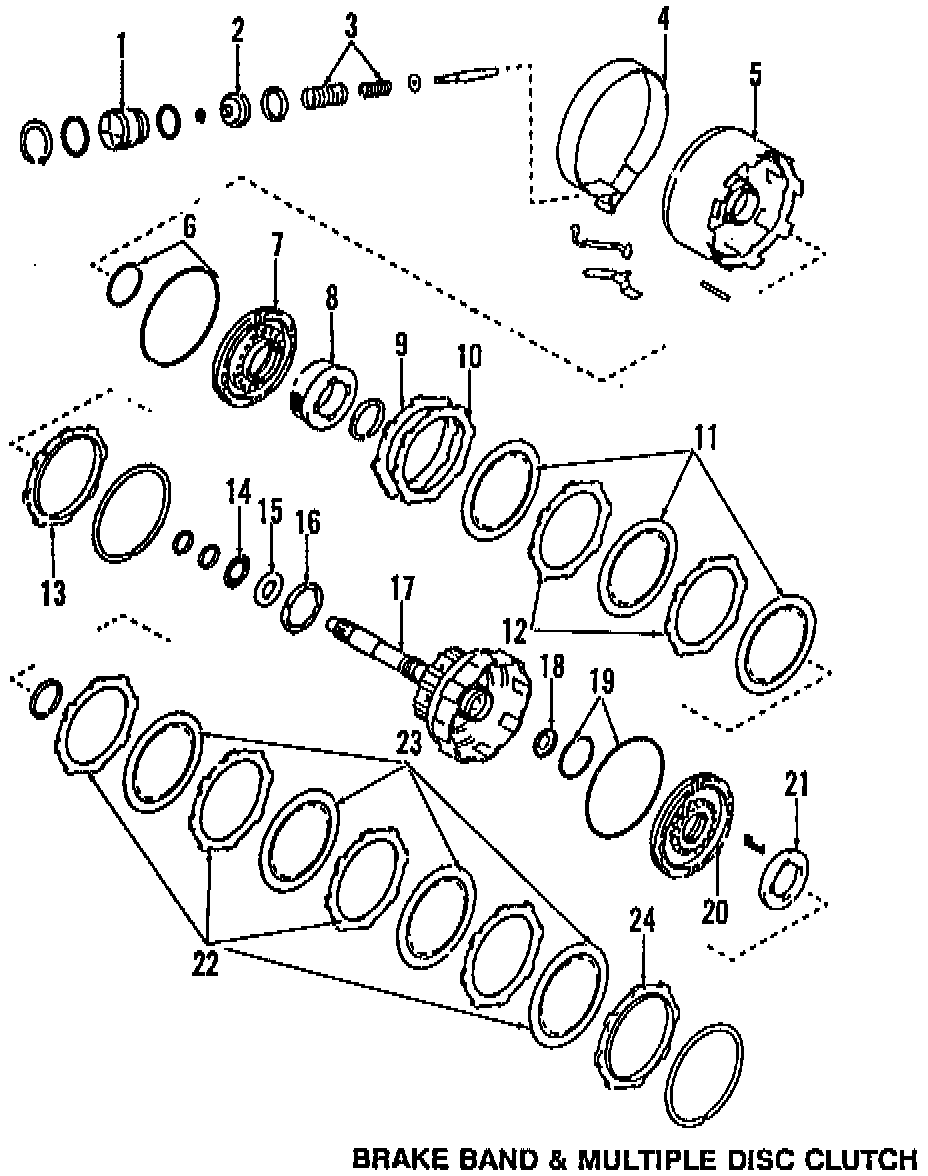 1
2
3
4
5
6
7
8
9
10
11
12
13
14
15
16
17
18
19
20
21
22
23
24

BRAKE BAND & MULTIPLE DISC CLUTCH