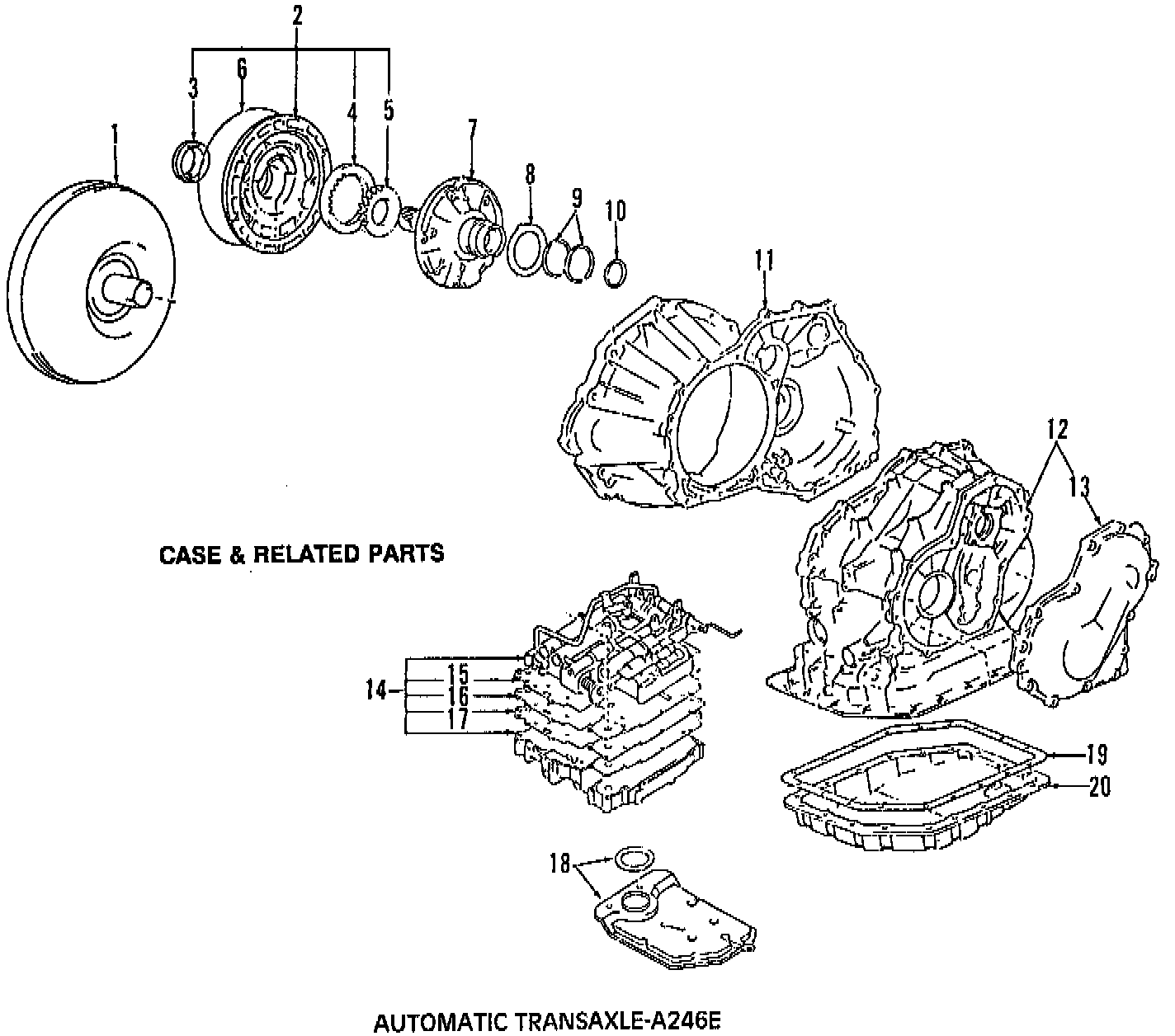 2
3
6
4
5
1
7
8
9
10
11
12
13
CASE & RELATED PARTS
14
15
16
17
19
20
18
AUTOMATIC TRANSAXLE-A246E