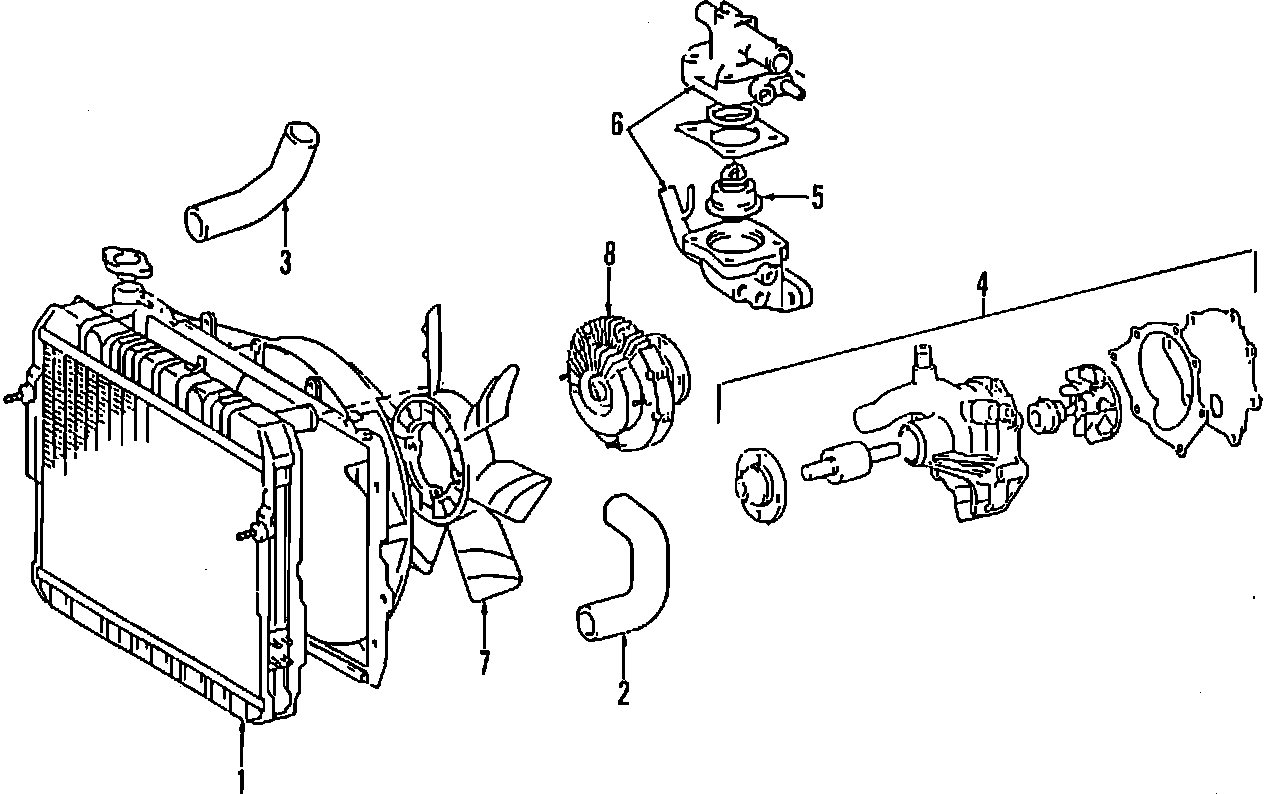 6
5
3
8
4
7
2
1