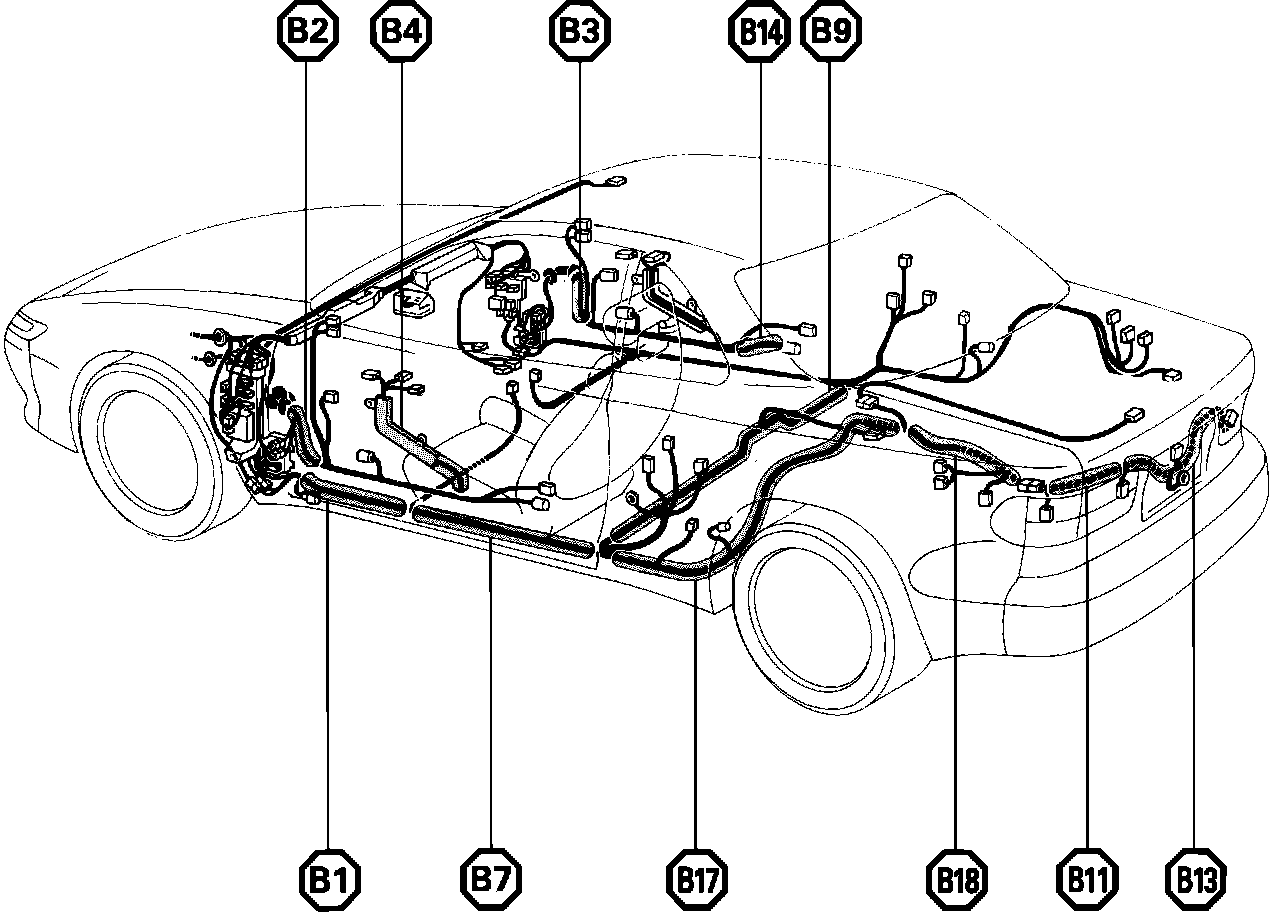 B2 B4 B3 B14 B9

B1 B7 B17 B18 B11 B13