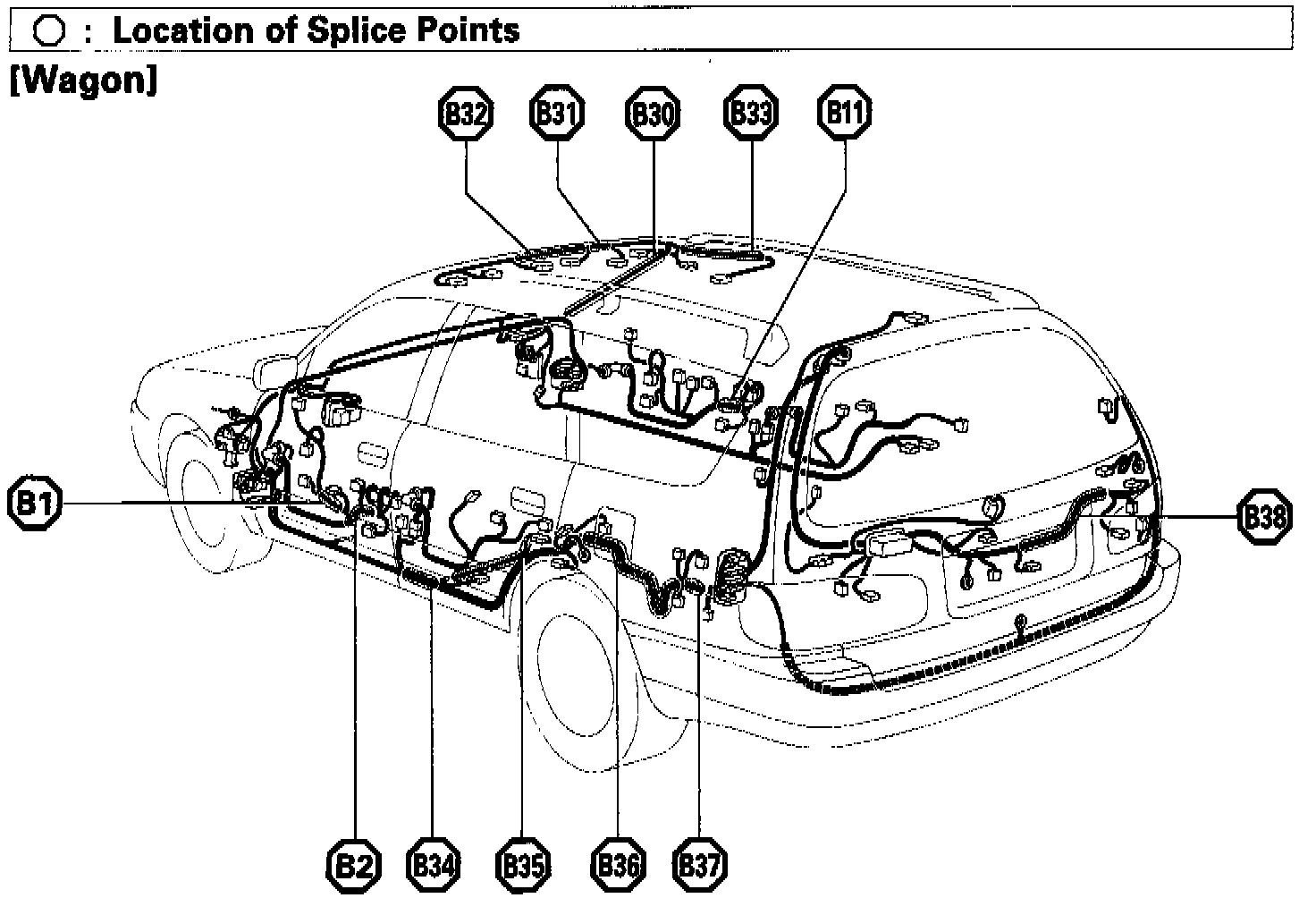 ○ : Location of Splice Points

[Wagon]

B32 B31 B30 B33 B11

B1

B38

B2 B34 B35 B36 B37