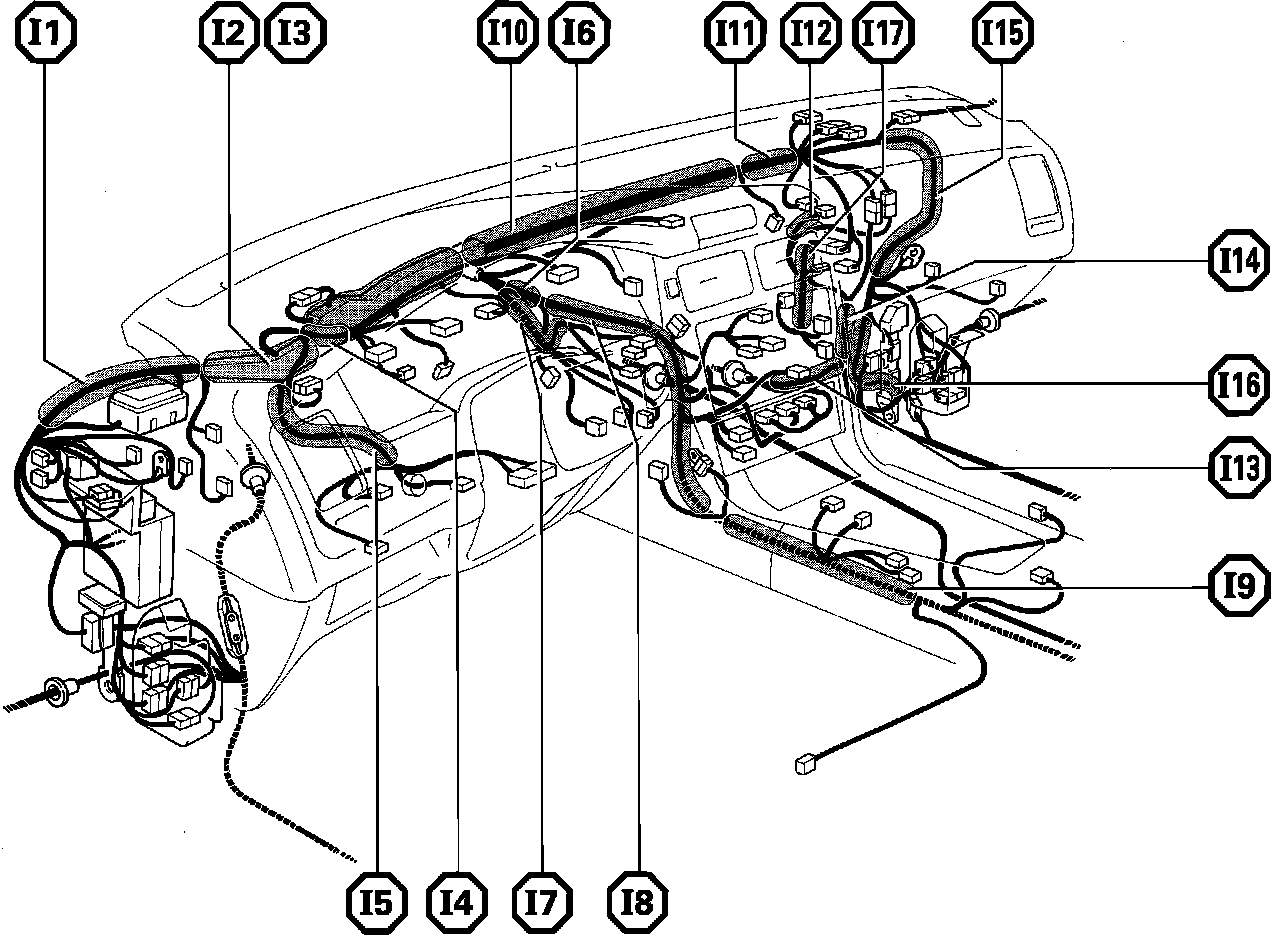 I1
I2
I3
I10
I6
I11
I12
I17
I15
I14
I16
I13
I9
I5
I4
I7
I8