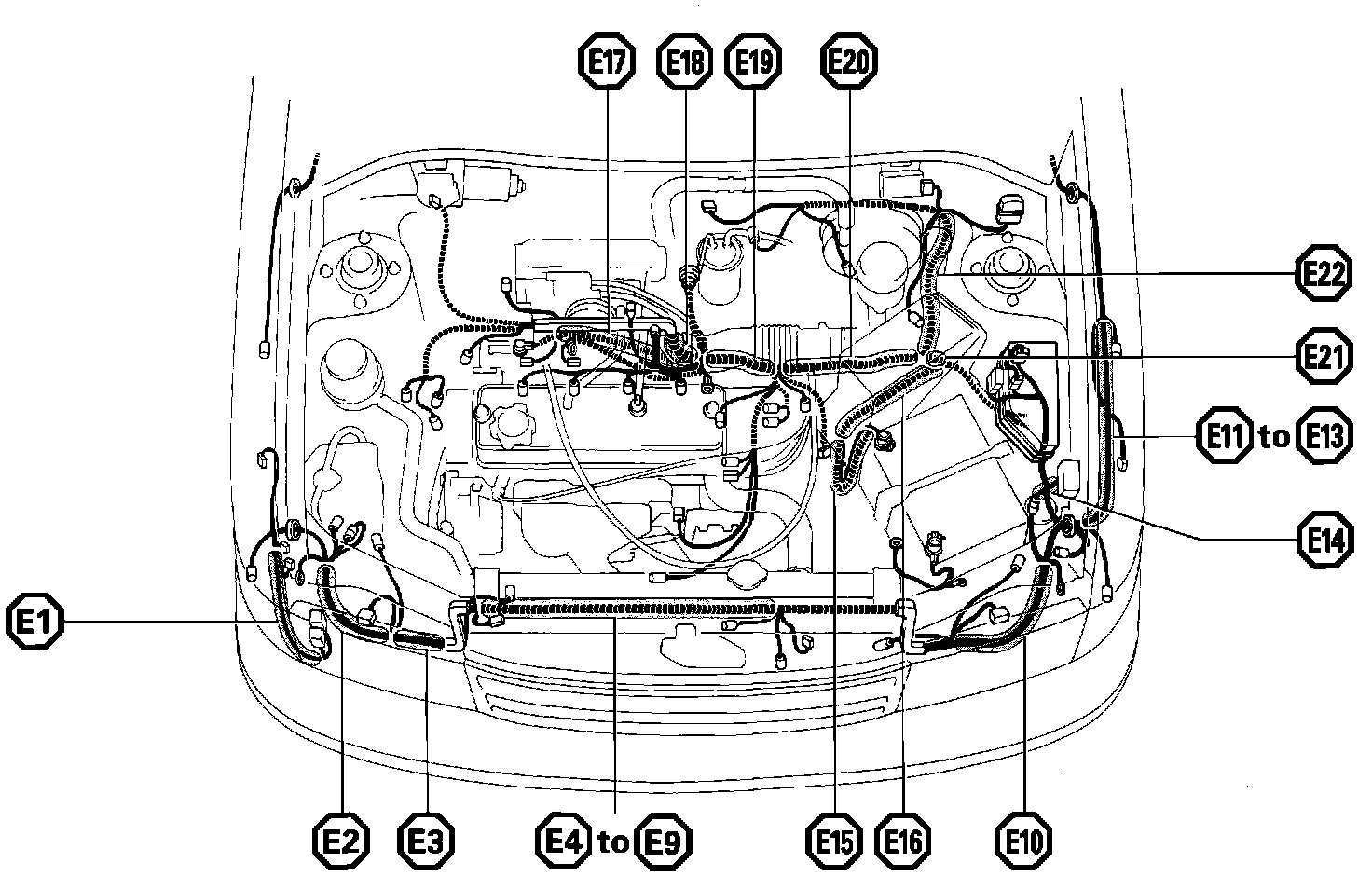 E17 E18 E19 E20

E22

E21

E11 to E13

E14

E1

E2 E3 E4 to E9 E15 E16 E10