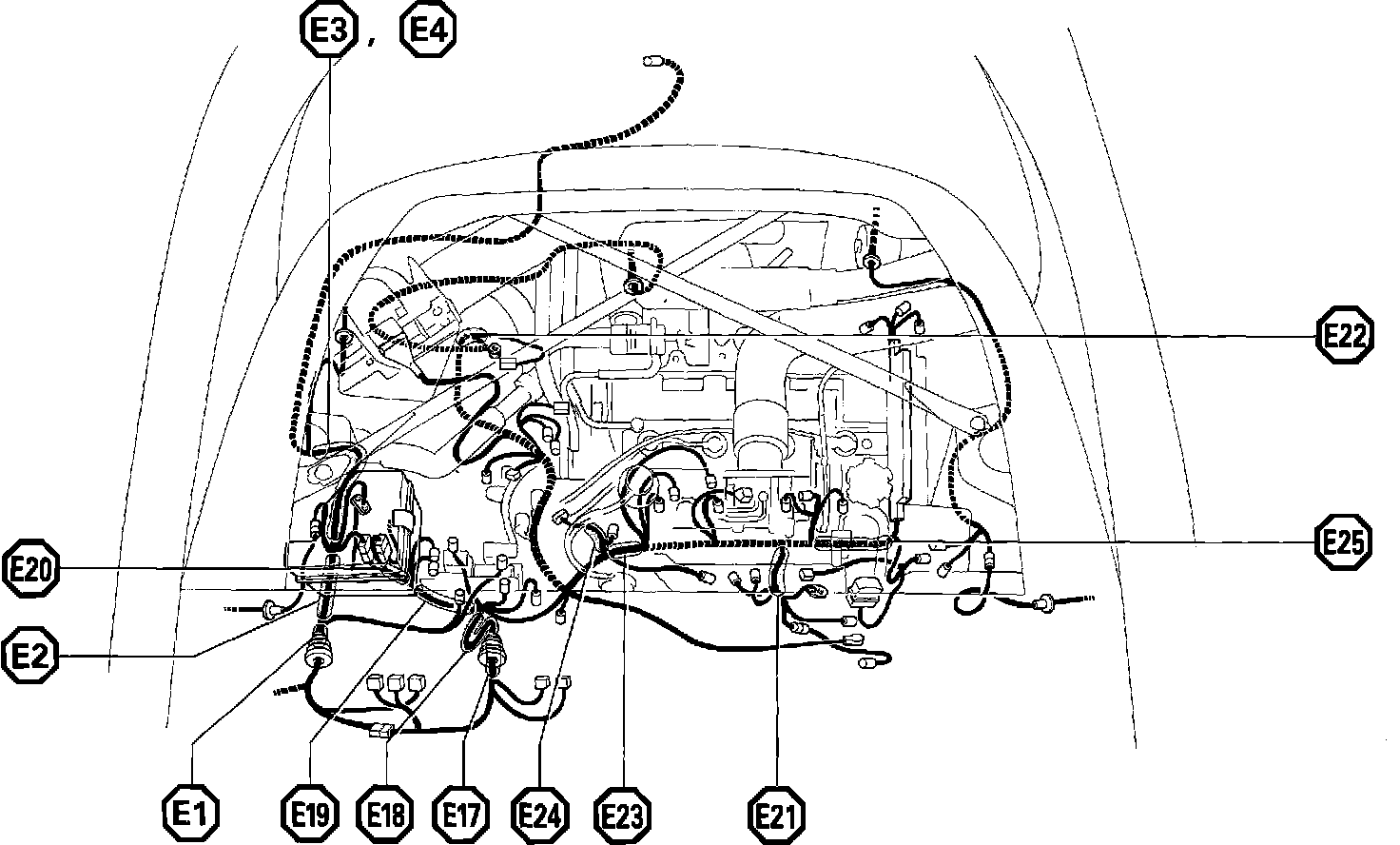 E3 , E4

E22

E25

E20

E2

E1 E19 E18 E17 E24 E23 E21