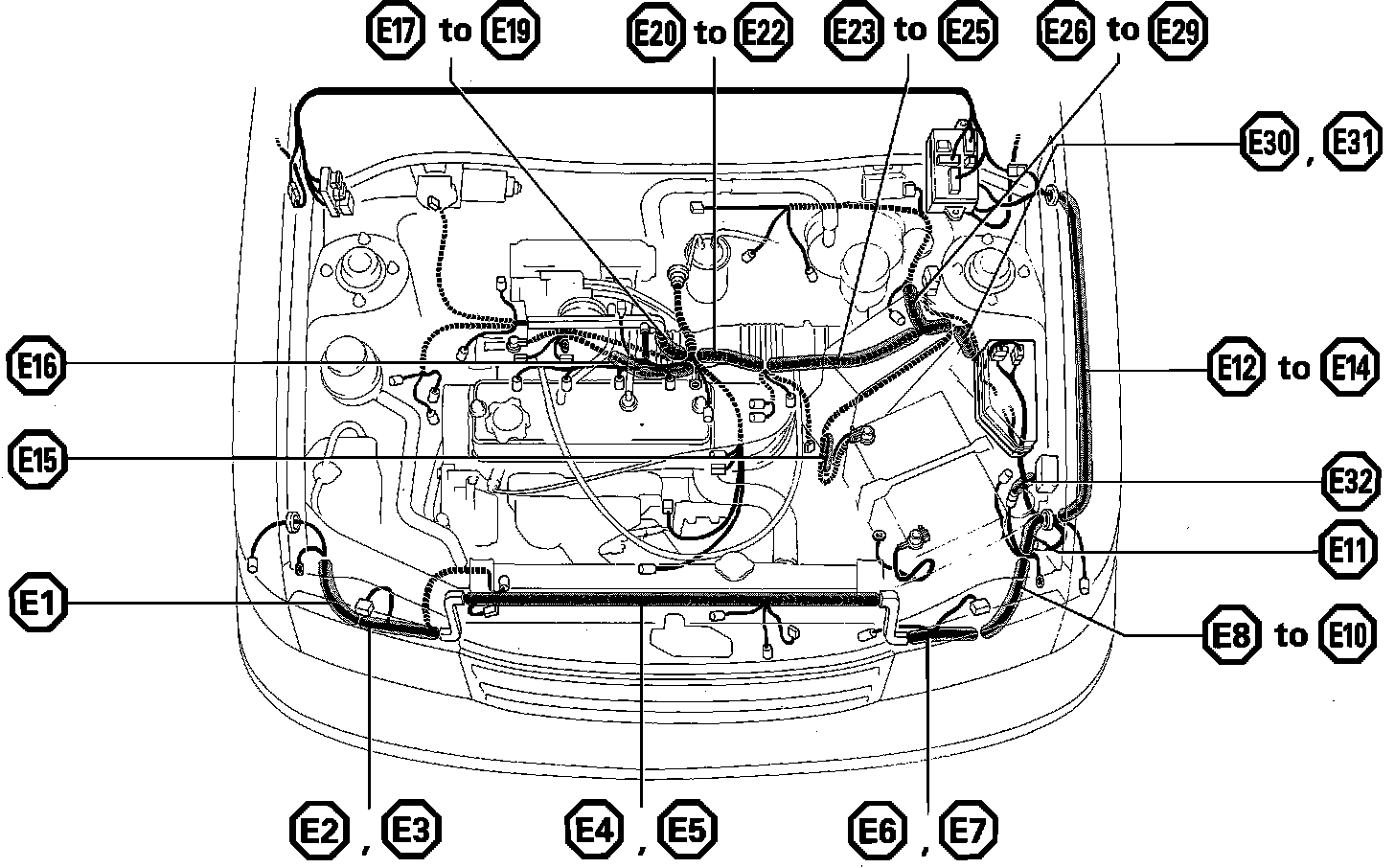 E17 to E19
E20 to E22
E23 to E25
E26 to E29
E30 , E31
E16
E12 to E14
E15
E32
E11
E1
E8 to E10
E2 , E3
E4 , E5
E6 , E7