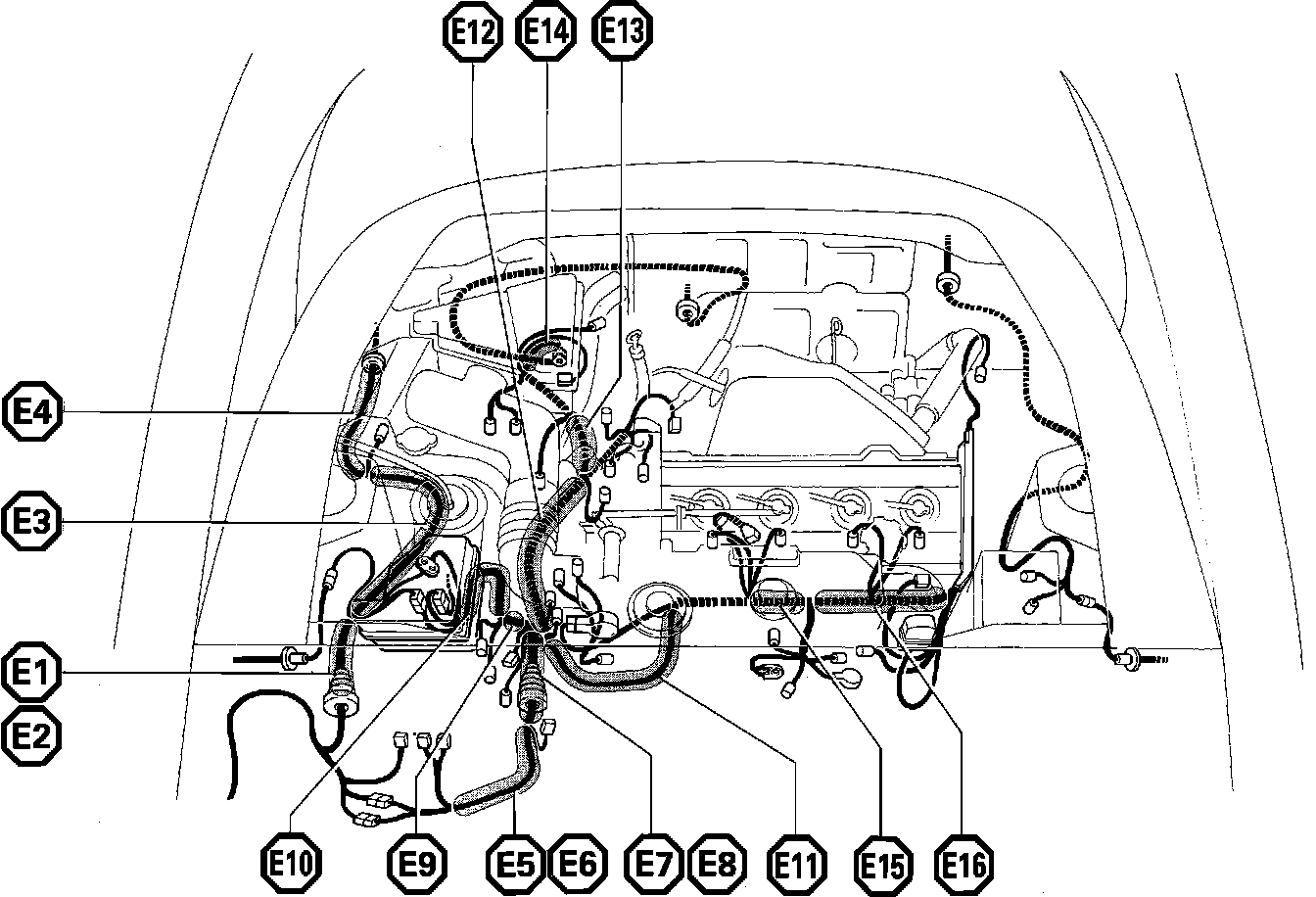 E12
E14
E13
E4
E3
E1
E2
E10
E9
E5
E6
E7
E8
E11
E15
E16