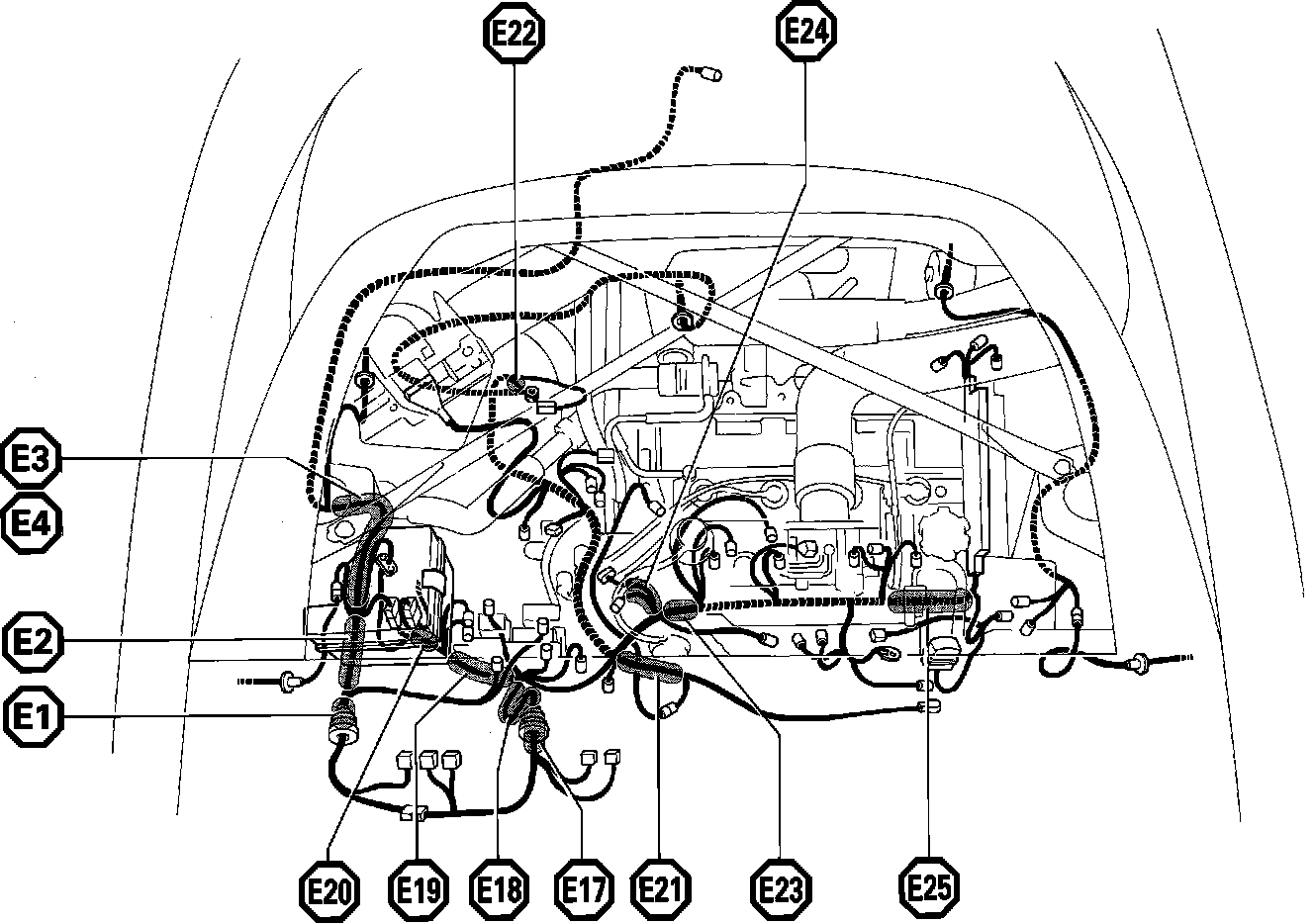 E22
E24
E3
E4
E2
E1
E20
E19
E18
E17
E21
E23
E25