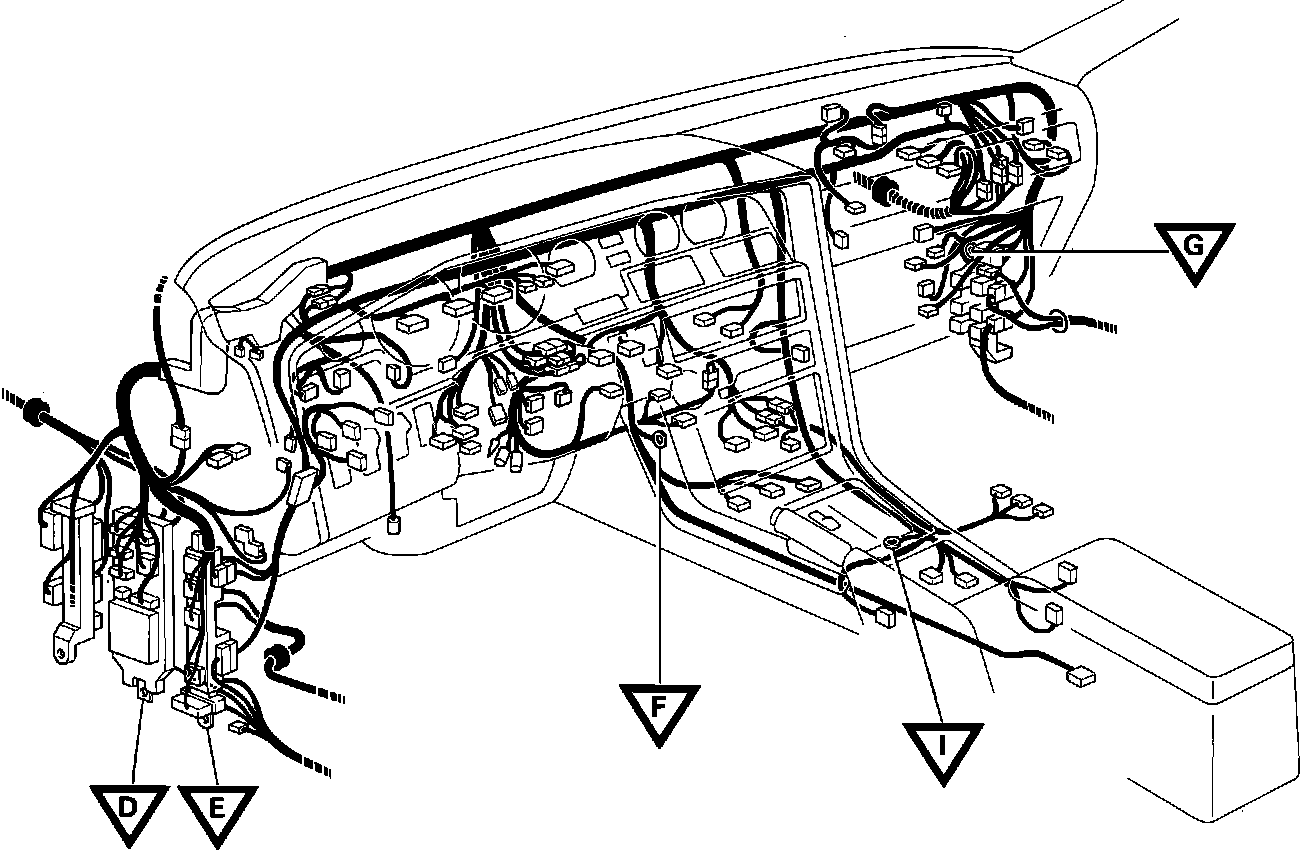 G
F
I
D
E