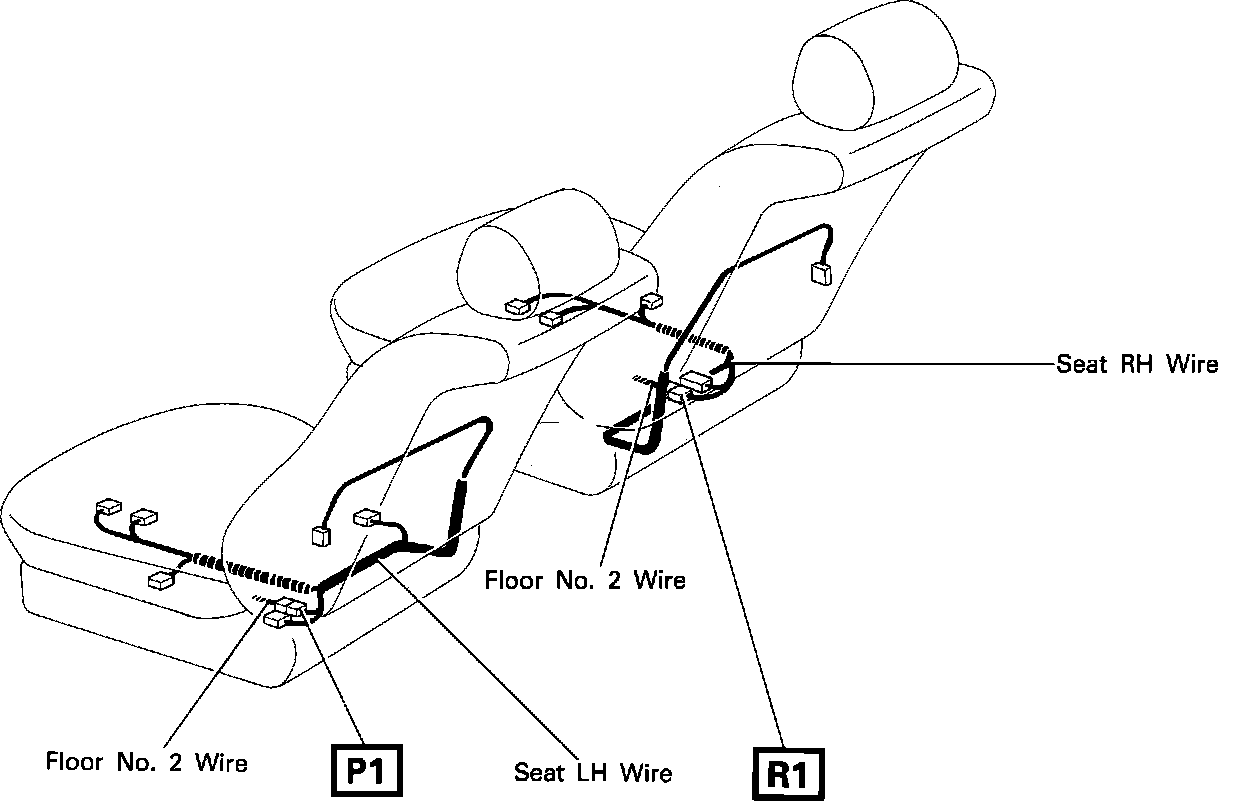 Seat RH Wire

Floor No. 2 Wire

Floor No. 2 Wire

P1

Seat LH Wire

R1