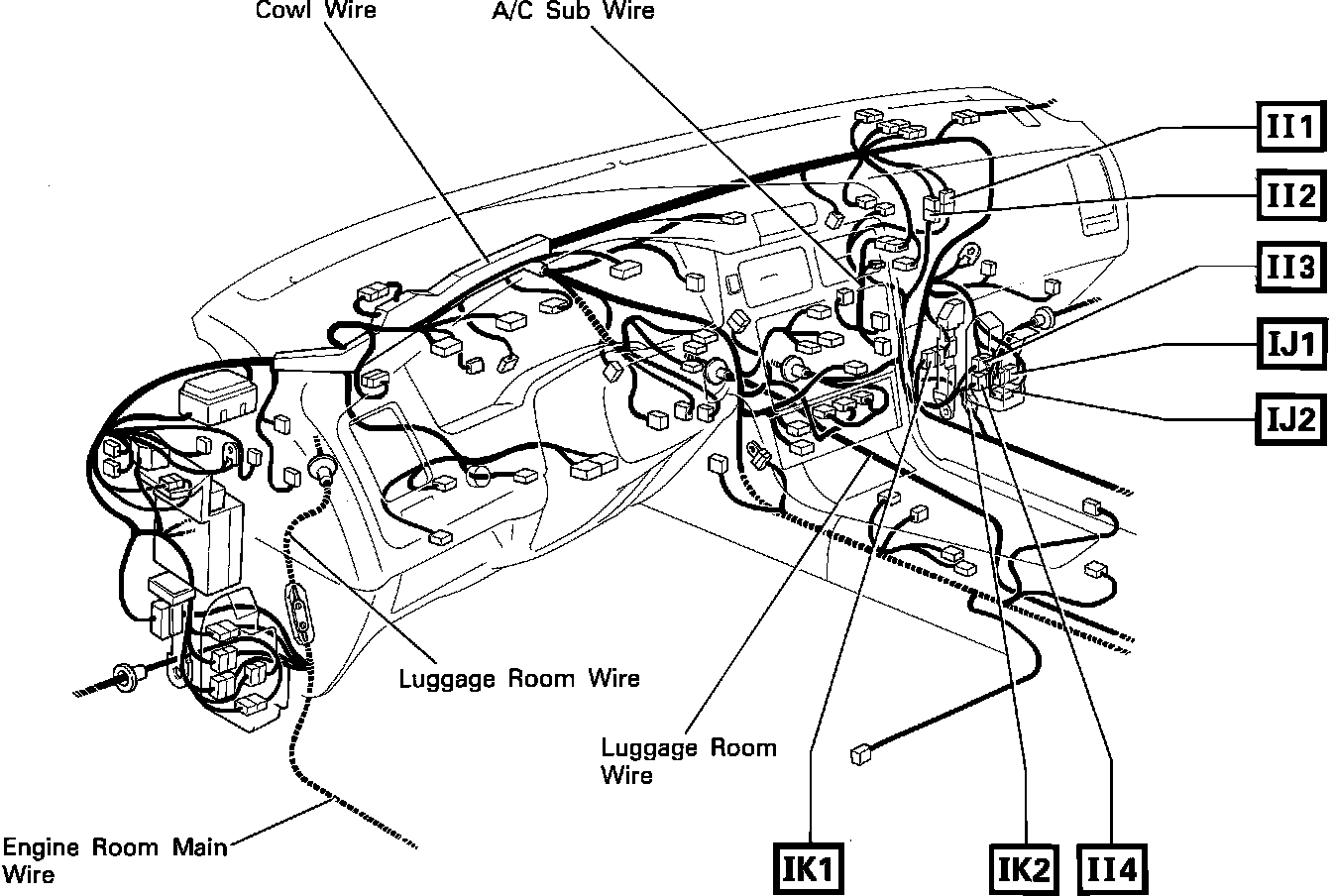 Cowl Wire

A/C Sub Wire

II1

II2

II3

IJ1

IJ2

Luggage Room Wire

Luggage Room Wire

Engine Room Main Wire

IK1

IK2

II4