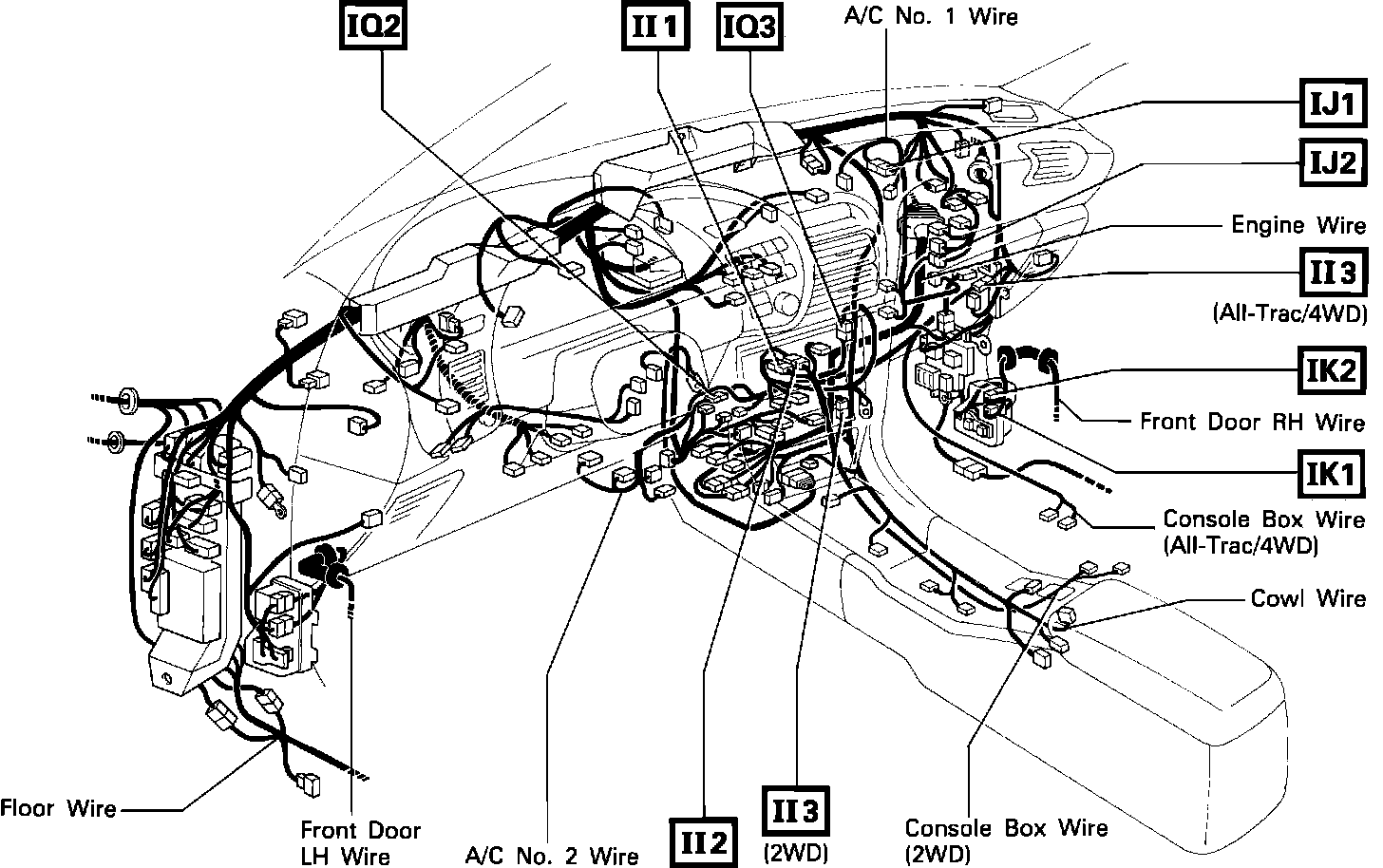 IQ2

II1

IQ3

A/C No. 1 Wire

IJ1

IJ2

Engine Wire

II3

(All-Trac/4WD)

IK2

Front Door RH Wire

IK1

Console Box Wire (All-Trac/4WD)

Cowl Wire

Floor Wire

Front Door LH Wire

A/C No. 2 Wire

II2

II3

(2WD)

Console Box Wire (2WD)