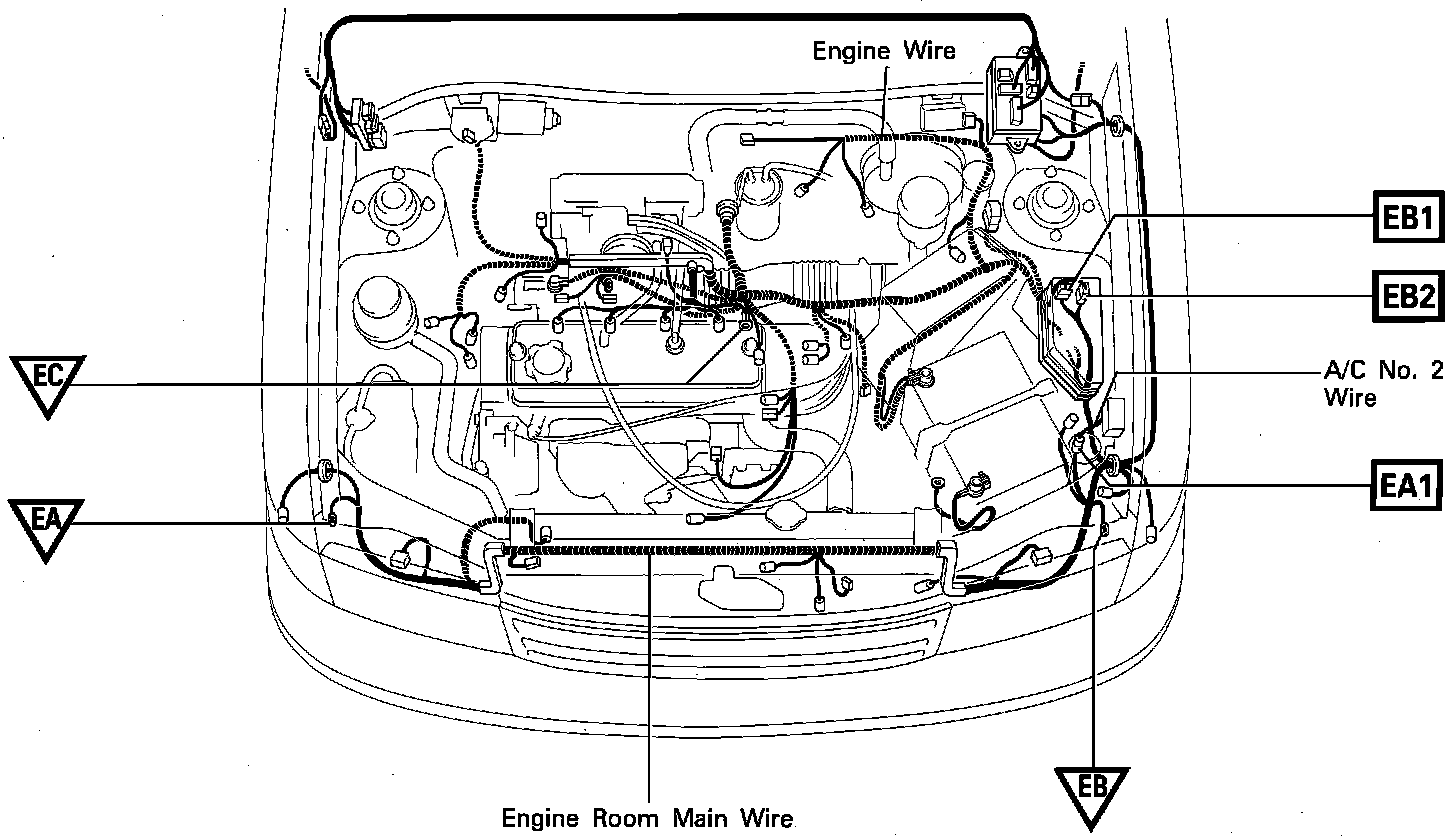 Engine Wire

EB1

EB2

EC

A/C No. 2 Wire

EA1

EA

EB

Engine Room Main Wire