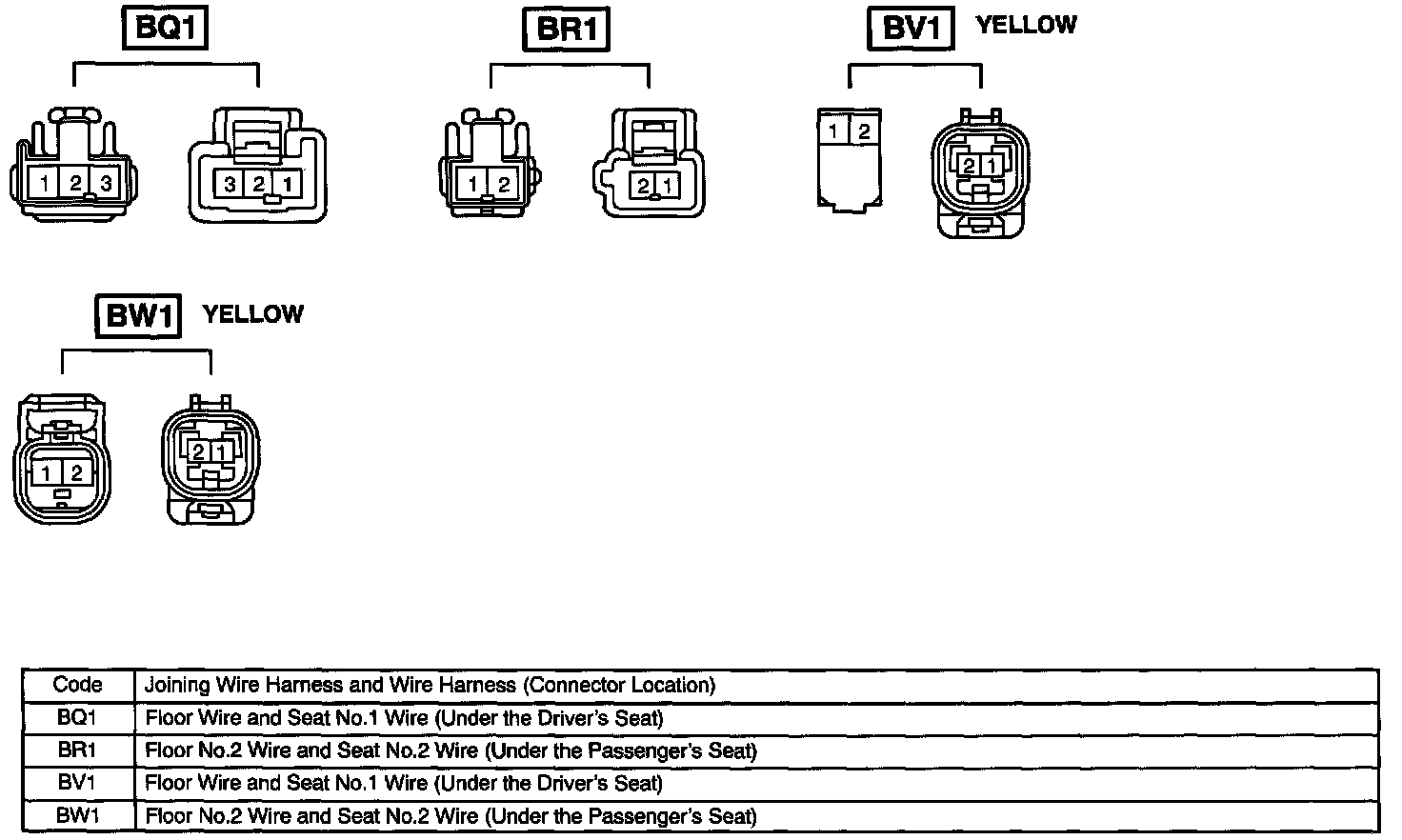 BQ1

1 2 3

3 2 1

BR1

1 2

2 1

BV1 YELLOW

1 2

2 1

BW1 YELLOW

1 2

2 1

| Code | Joining Wire Harness and Wire Harness (Connector Location) |
|---|---|
| BQ1 | Floor Wire and Seat No.1 Wire (Under the Driver's Seat) |
| BR1 | Floor No.2 Wire and Seat No.2 Wire (Under the Passenger's Seat) |
| BV1 | Floor Wire and Seat No.1 Wire (Under the Driver's Seat) |
| BW1 | Floor No.2 Wire and Seat No.2 Wire (Under the Passenger's Seat) |